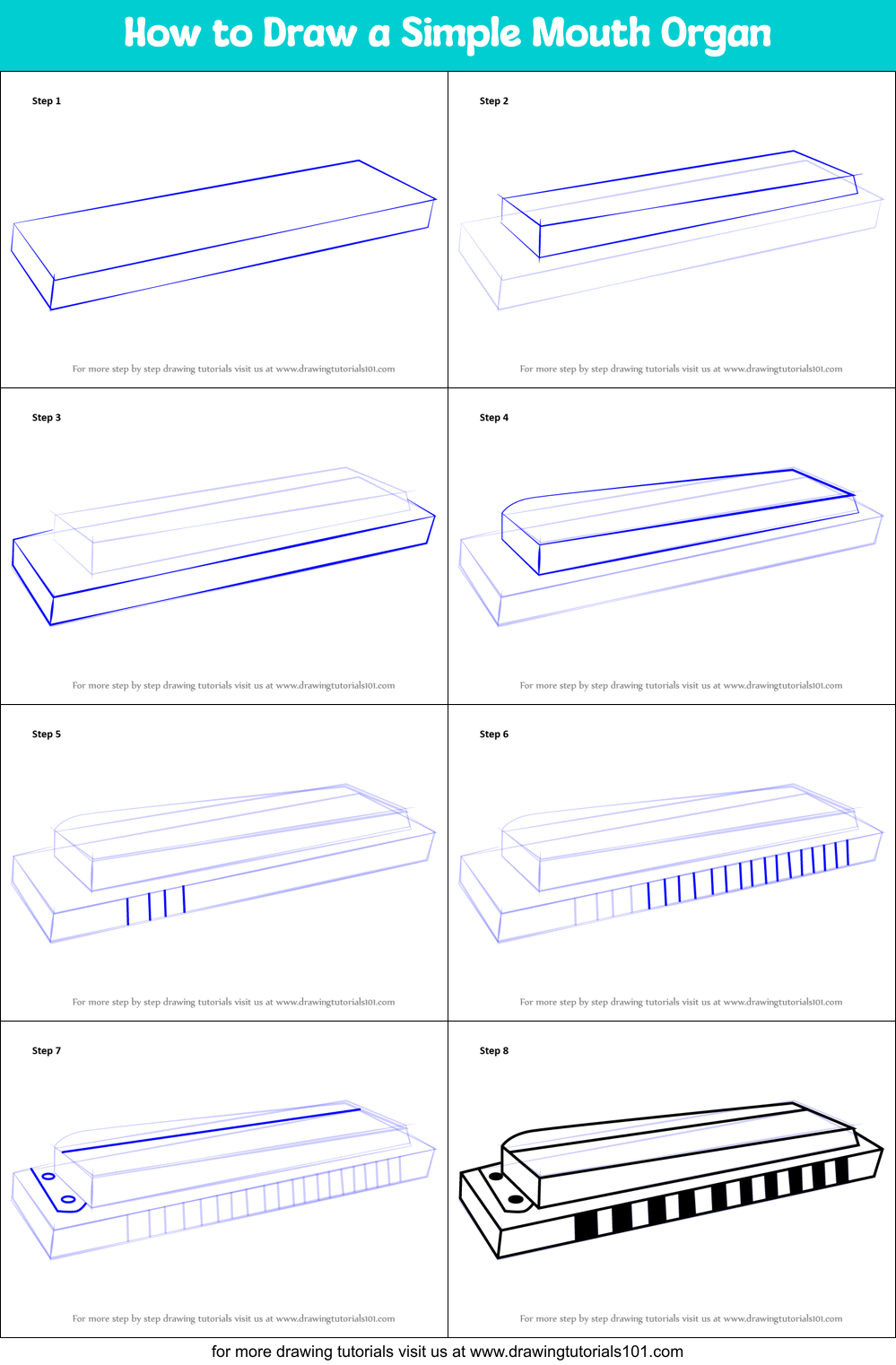 How to Draw a Simple Mouth Organ

Step 1

For more step by step drawing tutorials visit us at www.drawingtutorials101.com

Step 2

For more step by step drawing tutorials visit us at www.drawingtutorials101.com

Step 3

For more step by step drawing tutorials visit us at www.drawingtutorials101.com

Step 4

For more step by step drawing tutorials visit us at www.drawingtutorials101.com

Step 5

For more step by step drawing tutorials visit us at www.drawingtutorials101.com

Step 6

For more step by step drawing tutorials visit us at www.drawingtutorials101.com

Step 7

For more step by step drawing tutorials visit us at www.drawingtutorials101.com

Step 8

For more step by step drawing tutorials visit us at www.drawingtutorials101.com

for more drawing tutorials visit us at www.drawingtutorials101.com