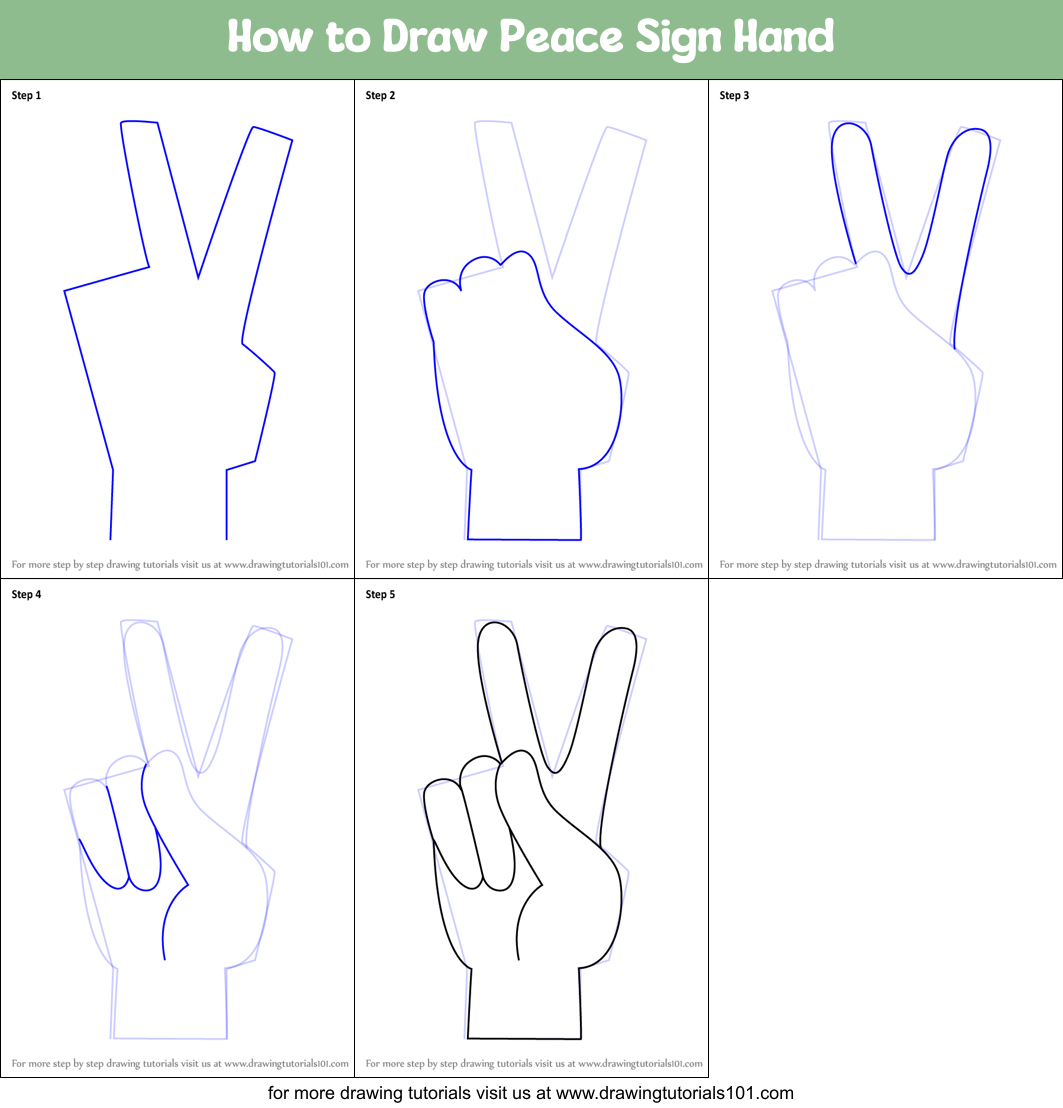 How to Draw Peace Sign Hand

Step 1

For more step by step drawing tutorials visit us at www.drawingtutorials101.com

Step 2

For more step by step drawing tutorials visit us at www.drawingtutorials101.com

Step 3

For more step by step drawing tutorials visit us at www.drawingtutorials101.com

Step 4

For more step by step drawing tutorials visit us at www.drawingtutorials101.com

Step 5

For more step by step drawing tutorials visit us at www.drawingtutorials101.com

for more drawing tutorials visit us at www.drawingtutorials101.com