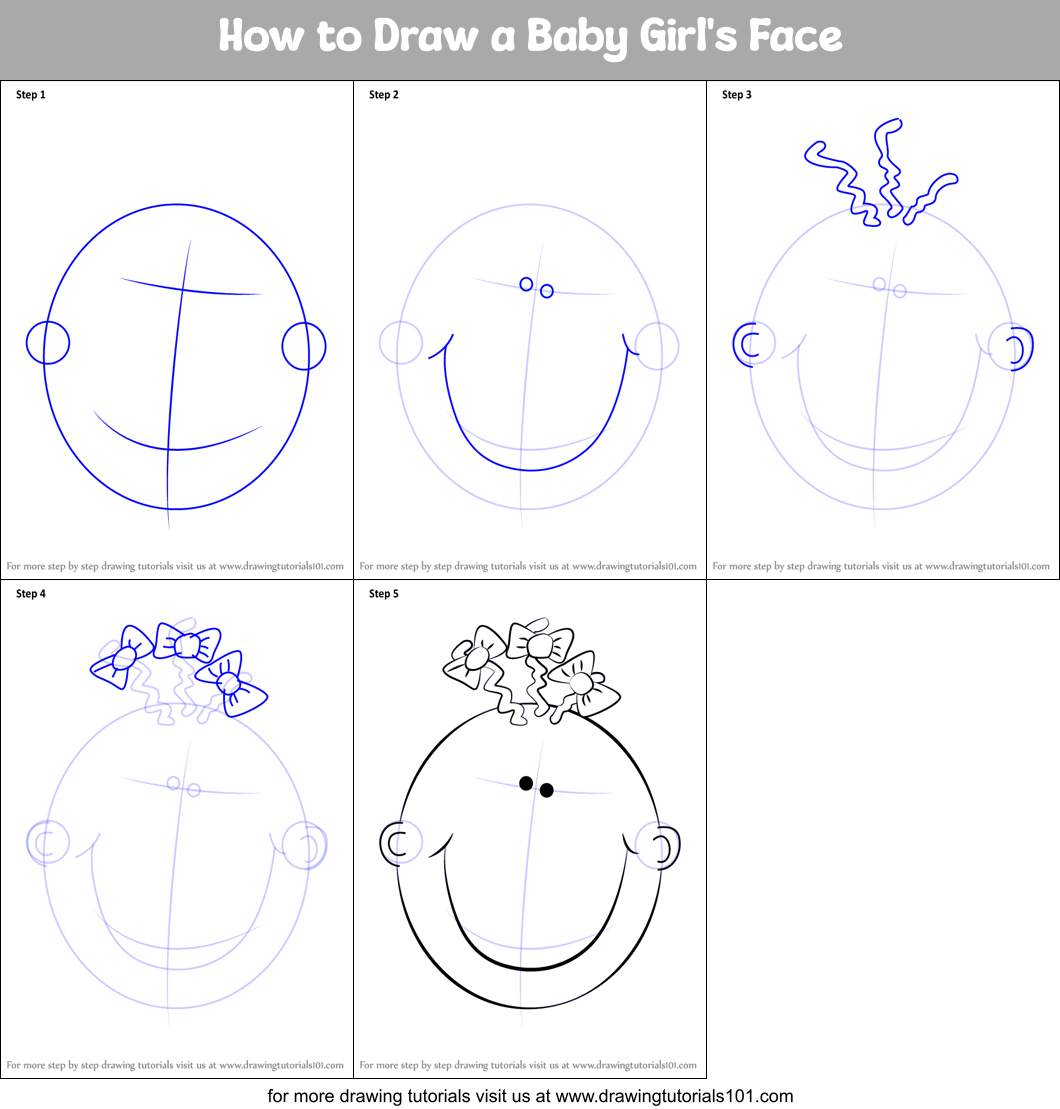 How to Draw a Baby Girl's Face

Step 1

For more step by step drawing tutorials visit us at www.drawingtutorials101.com

Step 2

For more step by step drawing tutorials visit us at www.drawingtutorials101.com

Step 3

For more step by step drawing tutorials visit us at www.drawingtutorials101.com

Step 4

For more step by step drawing tutorials visit us at www.drawingtutorials101.com

Step 5

For more step by step drawing tutorials visit us at www.drawingtutorials101.com

for more drawing tutorials visit us at www.drawingtutorials101.com