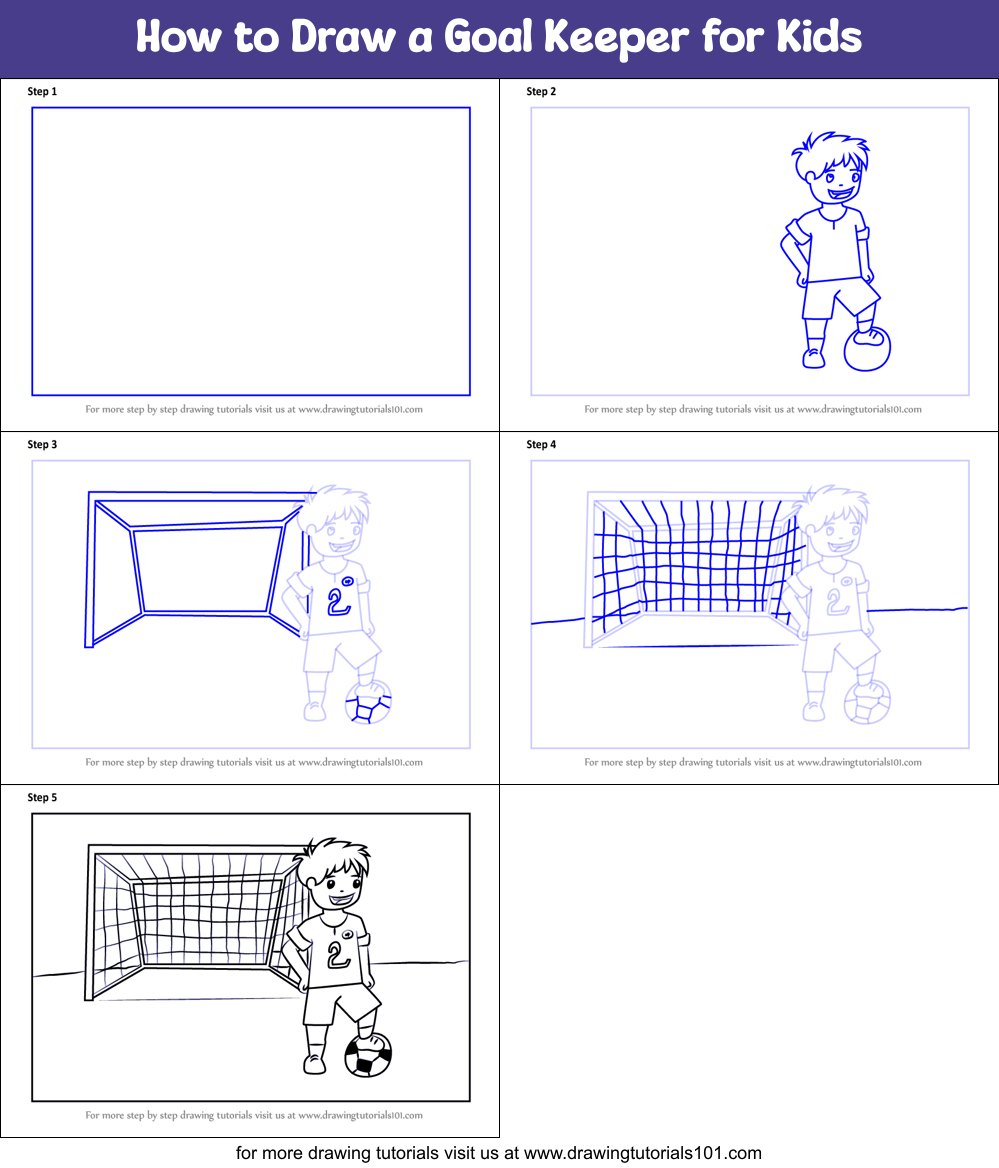 How to Draw a Goal Keeper for Kids

Step 1

For more step by step drawing tutorials visit us at www.drawingtutorials101.com

Step 2

For more step by step drawing tutorials visit us at www.drawingtutorials101.com

Step 3

2

For more step by step drawing tutorials visit us at www.drawingtutorials101.com

Step 4

2

For more step by step drawing tutorials visit us at www.drawingtutorials101.com

Step 5

2

For more step by step drawing tutorials visit us at www.drawingtutorials101.com

for more drawing tutorials visit us at www.drawingtutorials101.com