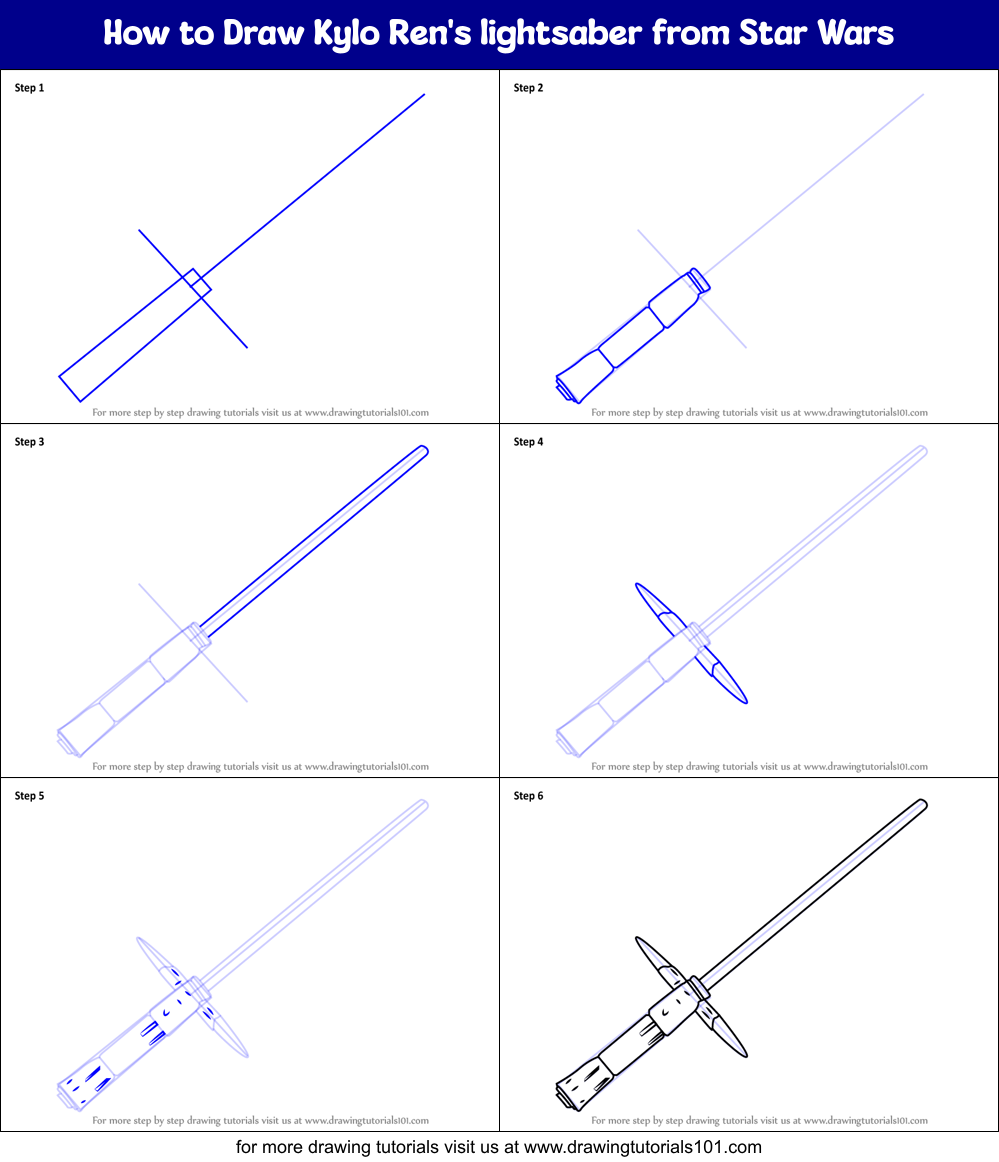 How to Draw Kylo Ren's lightsaber from Star Wars

Step 1

For more step by step drawing tutorials visit us at www.drawingtutorials101.com

Step 2

For more step by step drawing tutorials visit us at www.drawingtutorials101.com

Step 3

For more step by step drawing tutorials visit us at www.drawingtutorials101.com

Step 4

For more step by step drawing tutorials visit us at www.drawingtutorials101.com

Step 5

For more step by step drawing tutorials visit us at www.drawingtutorials101.com

Step 6

For more step by step drawing tutorials visit us at www.drawingtutorials101.com

for more drawing tutorials visit us at www.drawingtutorials101.com