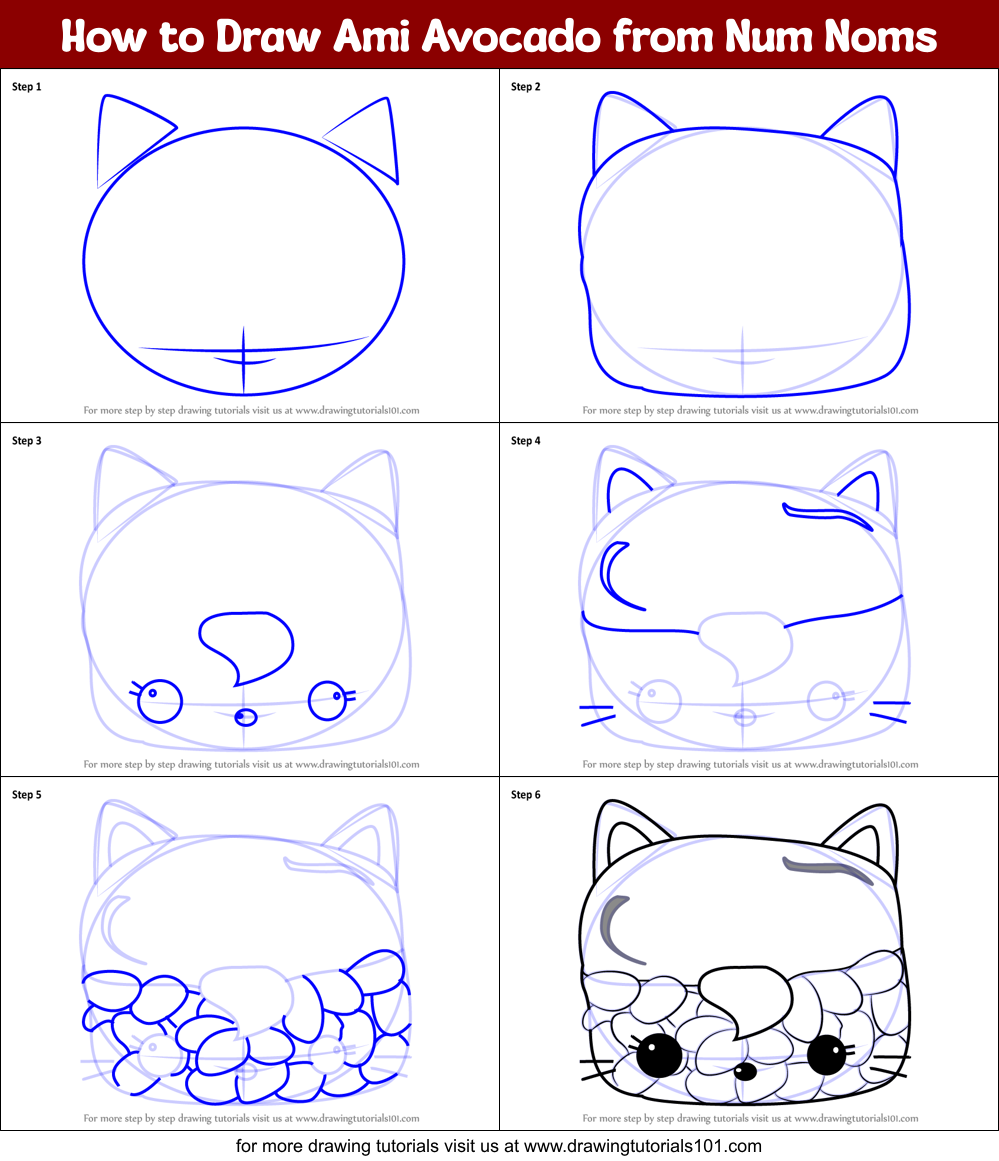 How to Draw Ami Avocado from Num Noms

Step 1

For more step by step drawing tutorials visit us at www.drawingtutorials101.com

Step 2

For more step by step drawing tutorials visit us at www.drawingtutorials101.com

Step 3

For more step by step drawing tutorials visit us at www.drawingtutorials101.com

Step 4

For more step by step drawing tutorials visit us at www.drawingtutorials101.com

Step 5

For more step by step drawing tutorials visit us at www.drawingtutorials101.com

Step 6

For more step by step drawing tutorials visit us at www.drawingtutorials101.com

for more drawing tutorials visit us at www.drawingtutorials101.com