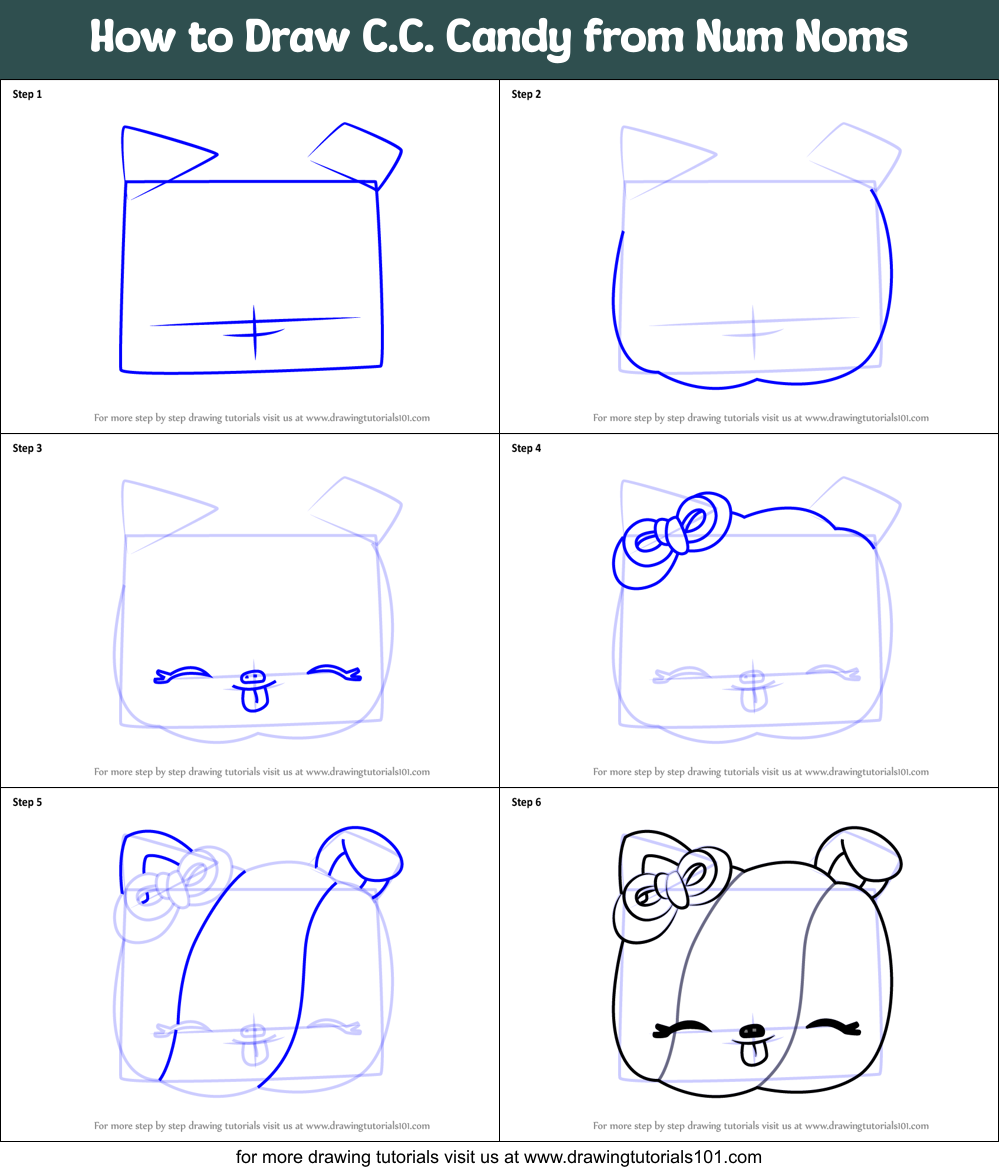 How to Draw C.C. Candy from Num Noms

Step 1

For more step by step drawing tutorials visit us at www.drawingtutorials101.com

Step 2

For more step by step drawing tutorials visit us at www.drawingtutorials101.com

Step 3

For more step by step drawing tutorials visit us at www.drawingtutorials101.com

Step 4

For more step by step drawing tutorials visit us at www.drawingtutorials101.com

Step 5

For more step by step drawing tutorials visit us at www.drawingtutorials101.com

Step 6

For more step by step drawing tutorials visit us at www.drawingtutorials101.com

for more drawing tutorials visit us at www.drawingtutorials101.com