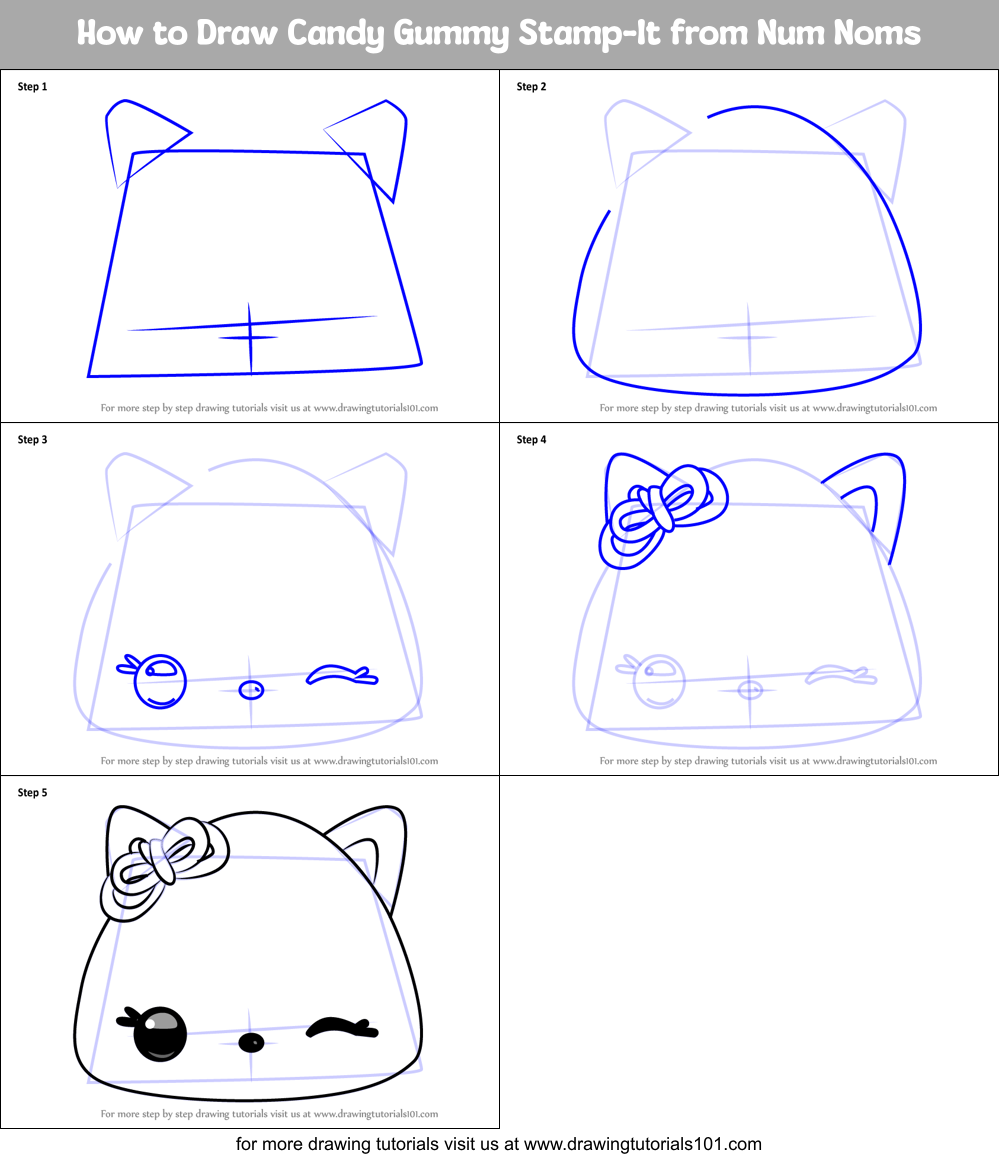 How to Draw Candy Gummy Stamp-It from Num Noms

Step 1

For more step by step drawing tutorials visit us at www.drawingtutorials101.com

Step 2

For more step by step drawing tutorials visit us at www.drawingtutorials101.com

Step 3

For more step by step drawing tutorials visit us at www.drawingtutorials101.com

Step 4

For more step by step drawing tutorials visit us at www.drawingtutorials101.com

Step 5

For more step by step drawing tutorials visit us at www.drawingtutorials101.com

for more drawing tutorials visit us at www.drawingtutorials101.com