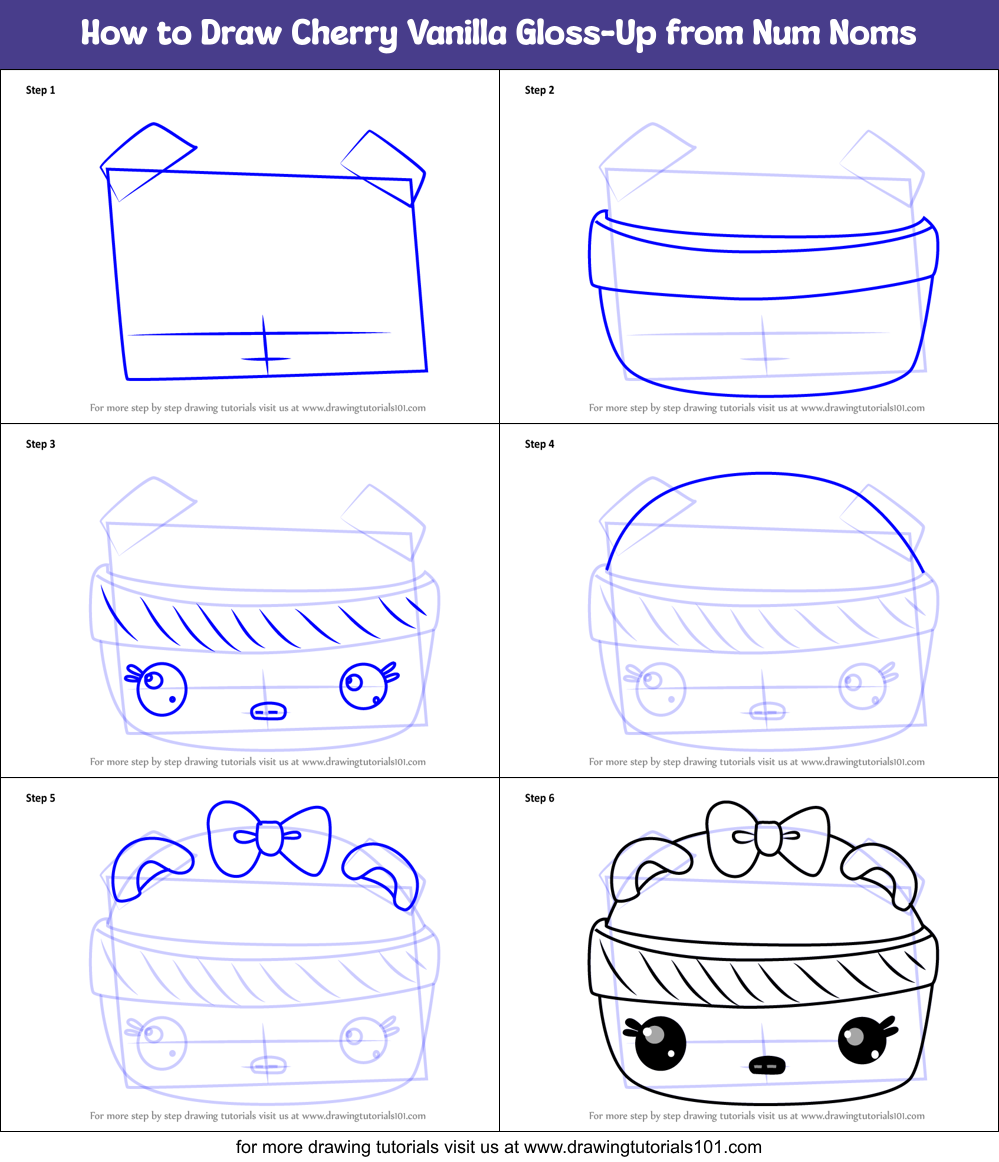 How to Draw Cherry Vanilla Gloss-Up from Num Noms

Step 1

For more step by step drawing tutorials visit us at www.drawingtutorials101.com

Step 2

For more step by step drawing tutorials visit us at www.drawingtutorials101.com

Step 3

For more step by step drawing tutorials visit us at www.drawingtutorials101.com

Step 4

For more step by step drawing tutorials visit us at www.drawingtutorials101.com

Step 5

For more step by step drawing tutorials visit us at www.drawingtutorials101.com

Step 6

For more step by step drawing tutorials visit us at www.drawingtutorials101.com

for more drawing tutorials visit us at www.drawingtutorials101.com