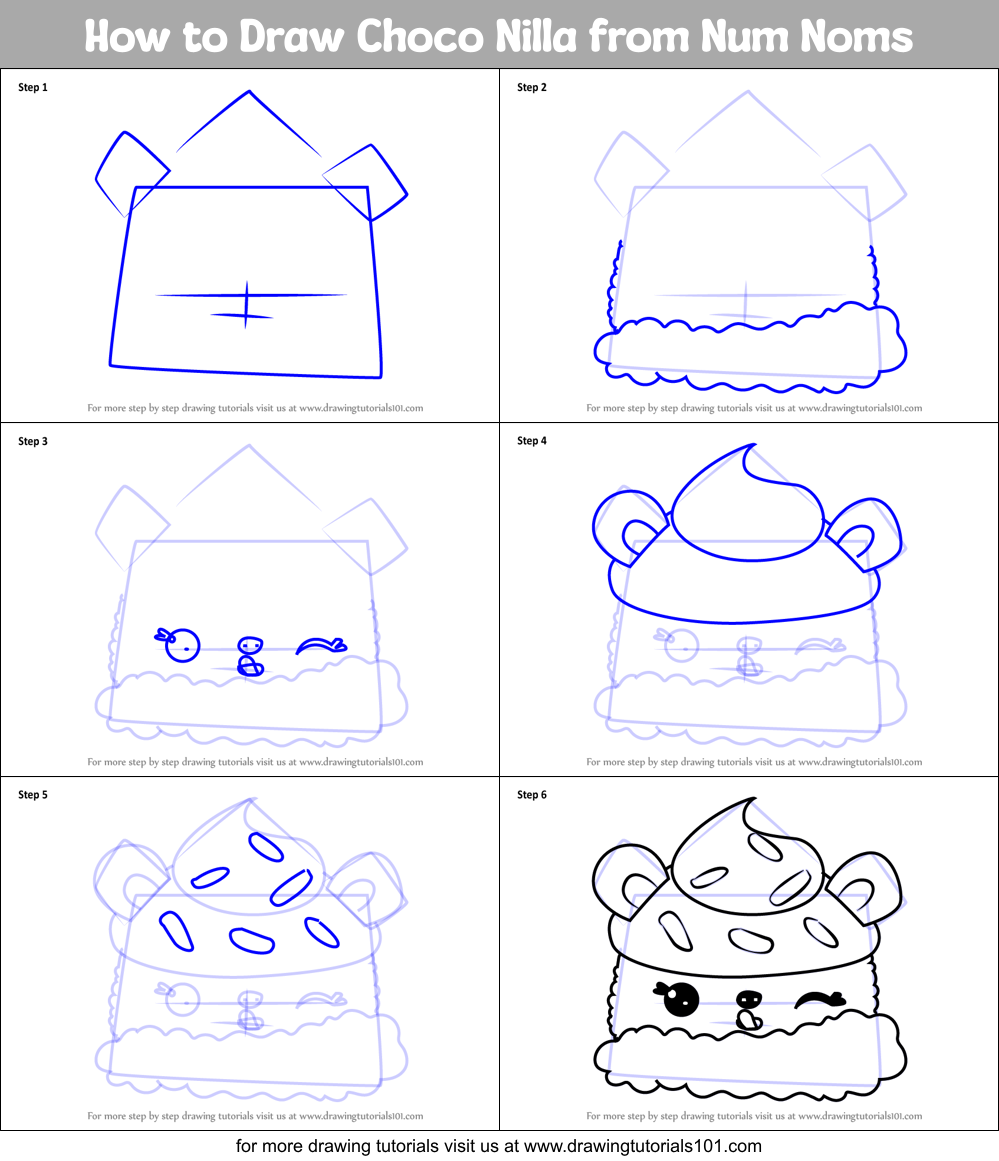 How to Draw Choco Nilla from Num Noms

Step 1

For more step by step drawing tutorials visit us at www.drawingtutorials101.com

Step 2

For more step by step drawing tutorials visit us at www.drawingtutorials101.com

Step 3

For more step by step drawing tutorials visit us at www.drawingtutorials101.com

Step 4

For more step by step drawing tutorials visit us at www.drawingtutorials101.com

Step 5

For more step by step drawing tutorials visit us at www.drawingtutorials101.com

Step 6

For more step by step drawing tutorials visit us at www.drawingtutorials101.com

for more drawing tutorials visit us at www.drawingtutorials101.com