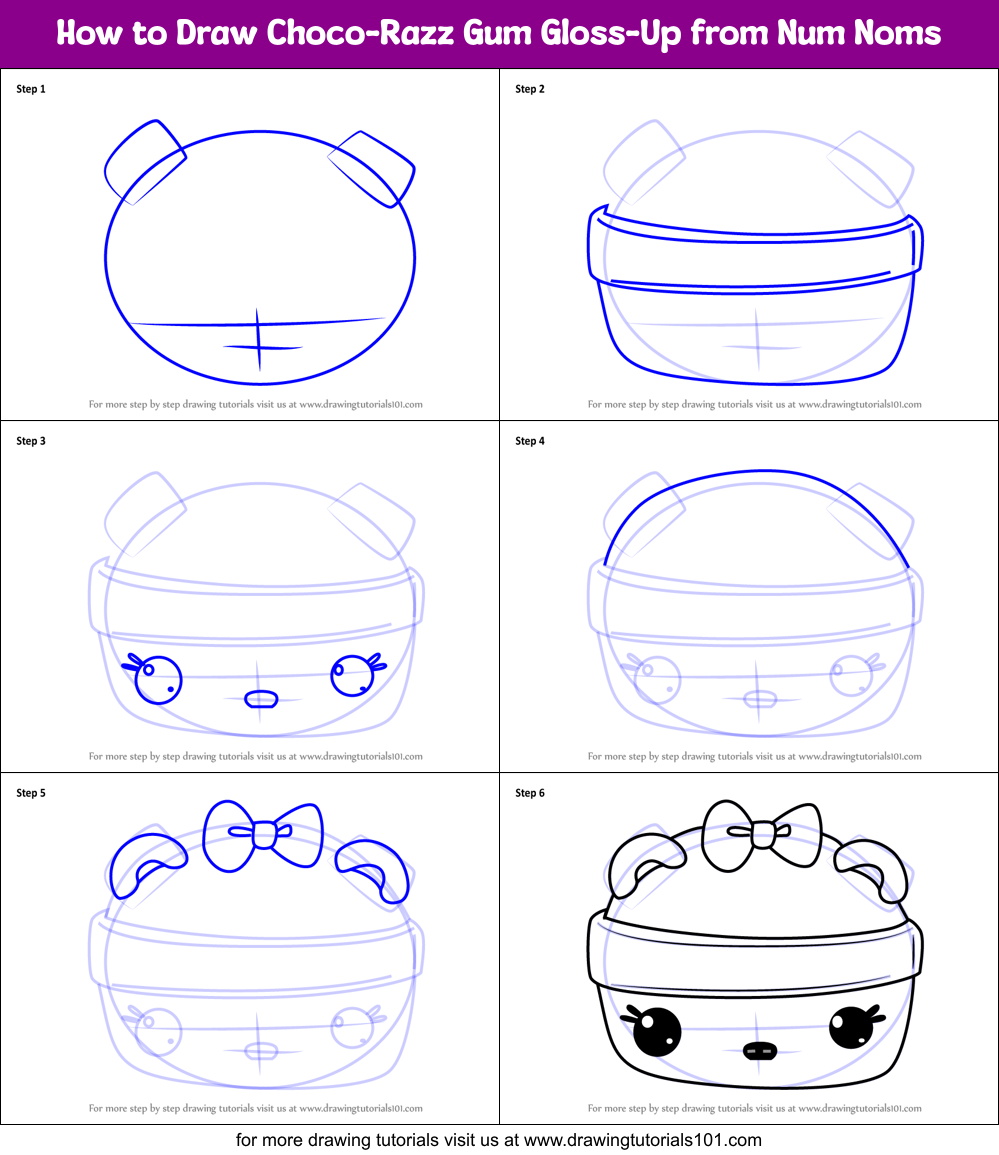 How to Draw Choco-Razz Gum Gloss-Up from Num Noms

Step 1

For more step by step drawing tutorials visit us at www.drawingtutorials101.com

Step 2

For more step by step drawing tutorials visit us at www.drawingtutorials101.com

Step 3

For more step by step drawing tutorials visit us at www.drawingtutorials101.com

Step 4

For more step by step drawing tutorials visit us at www.drawingtutorials101.com

Step 5

For more step by step drawing tutorials visit us at www.drawingtutorials101.com

Step 6

For more step by step drawing tutorials visit us at www.drawingtutorials101.com

for more drawing tutorials visit us at www.drawingtutorials101.com