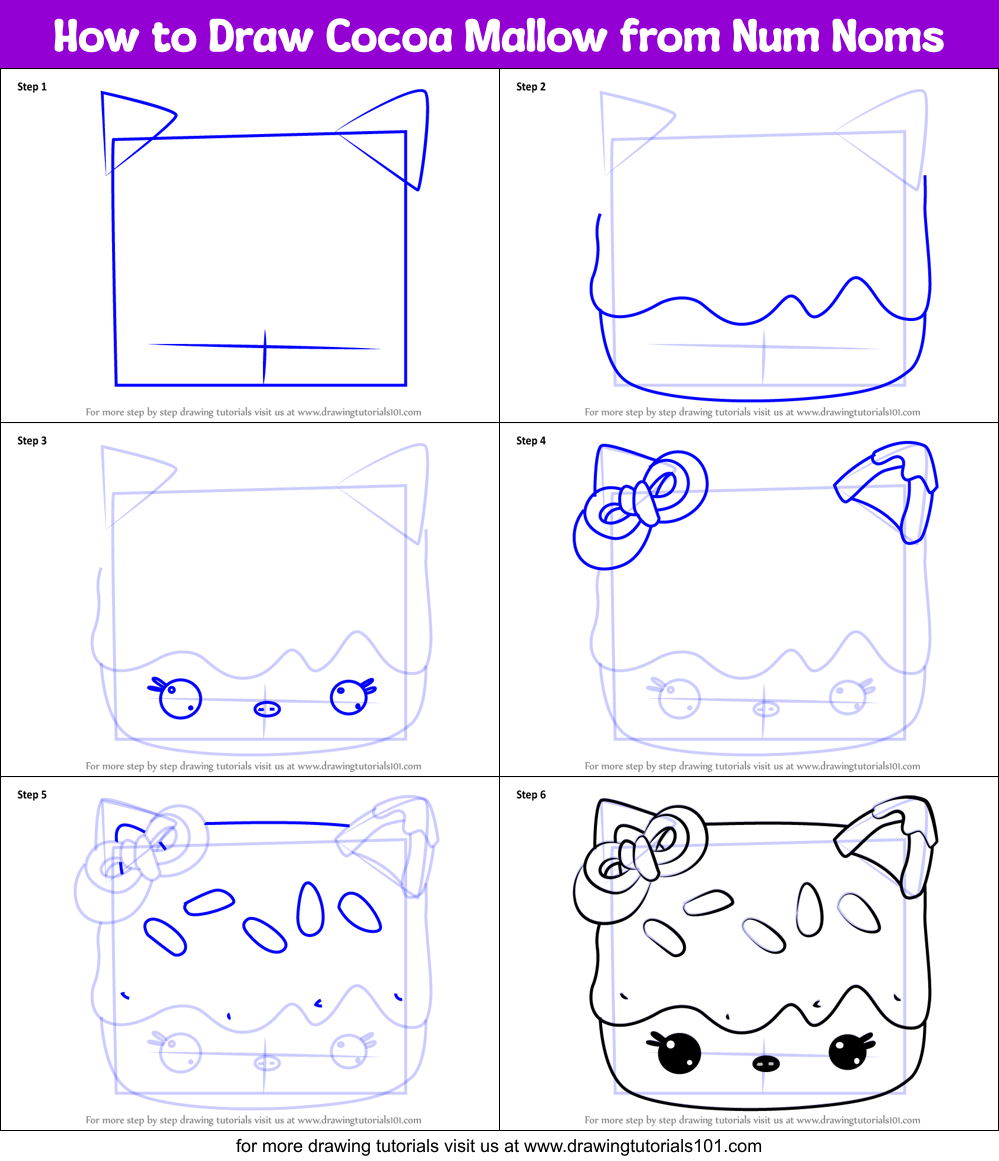 How to Draw Cocoa Mallow from Num Noms

Step 1

For more step by step drawing tutorials visit us at www.drawingtutorials101.com

Step 2

For more step by step drawing tutorials visit us at www.drawingtutorials101.com

Step 3

For more step by step drawing tutorials visit us at www.drawingtutorials101.com

Step 4

For more step by step drawing tutorials visit us at www.drawingtutorials101.com

Step 5

For more step by step drawing tutorials visit us at www.drawingtutorials101.com

Step 6

For more step by step drawing tutorials visit us at www.drawingtutorials101.com

for more drawing tutorials visit us at www.drawingtutorials101.com