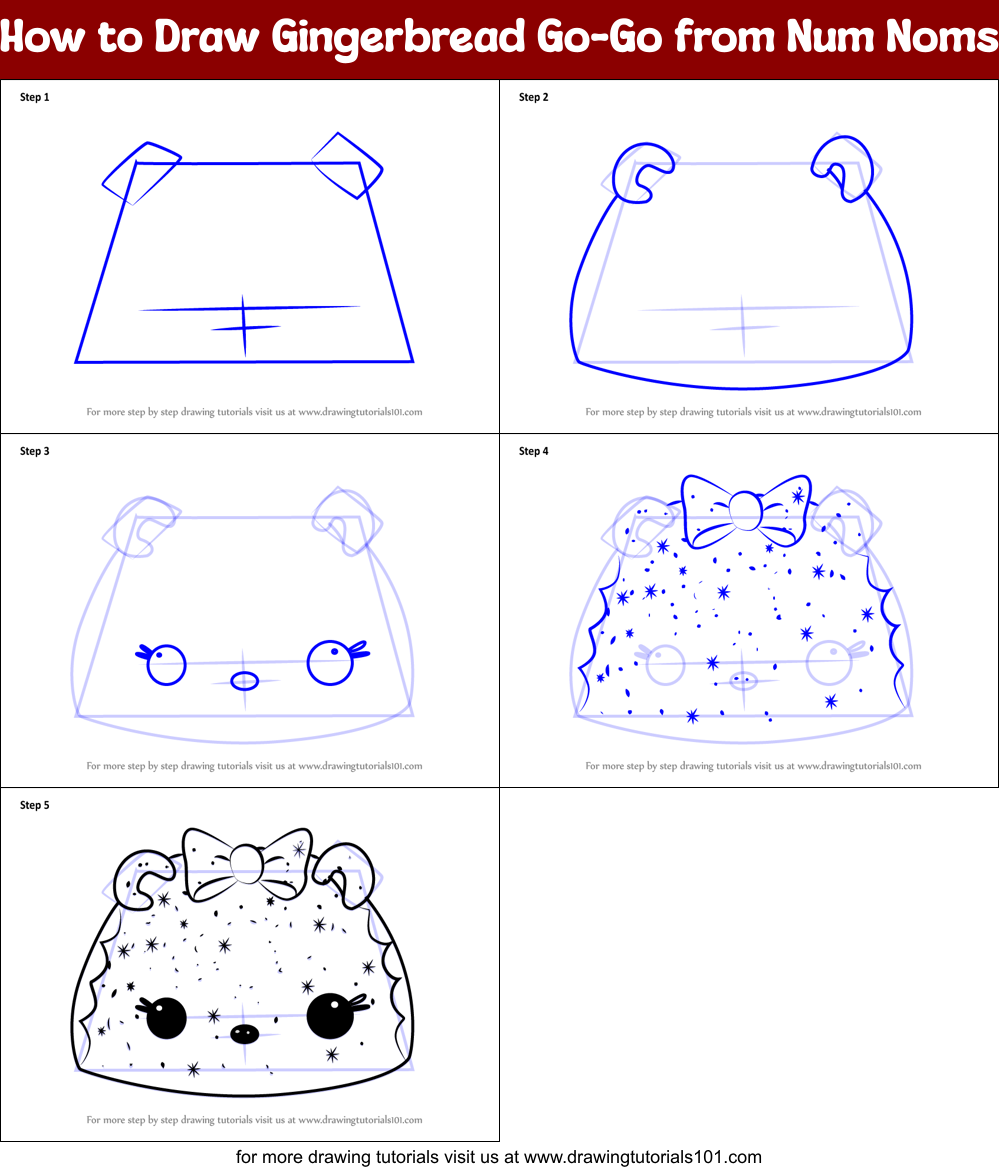 How to Draw Gingerbread Go-Go from Num Noms

Step 1

For more step by step drawing tutorials visit us at www.drawingtutorials101.com

Step 2

For more step by step drawing tutorials visit us at www.drawingtutorials101.com

Step 3

For more step by step drawing tutorials visit us at www.drawingtutorials101.com

Step 4

For more step by step drawing tutorials visit us at www.drawingtutorials101.com

Step 5

For more step by step drawing tutorials visit us at www.drawingtutorials101.com

for more drawing tutorials visit us at www.drawingtutorials101.com