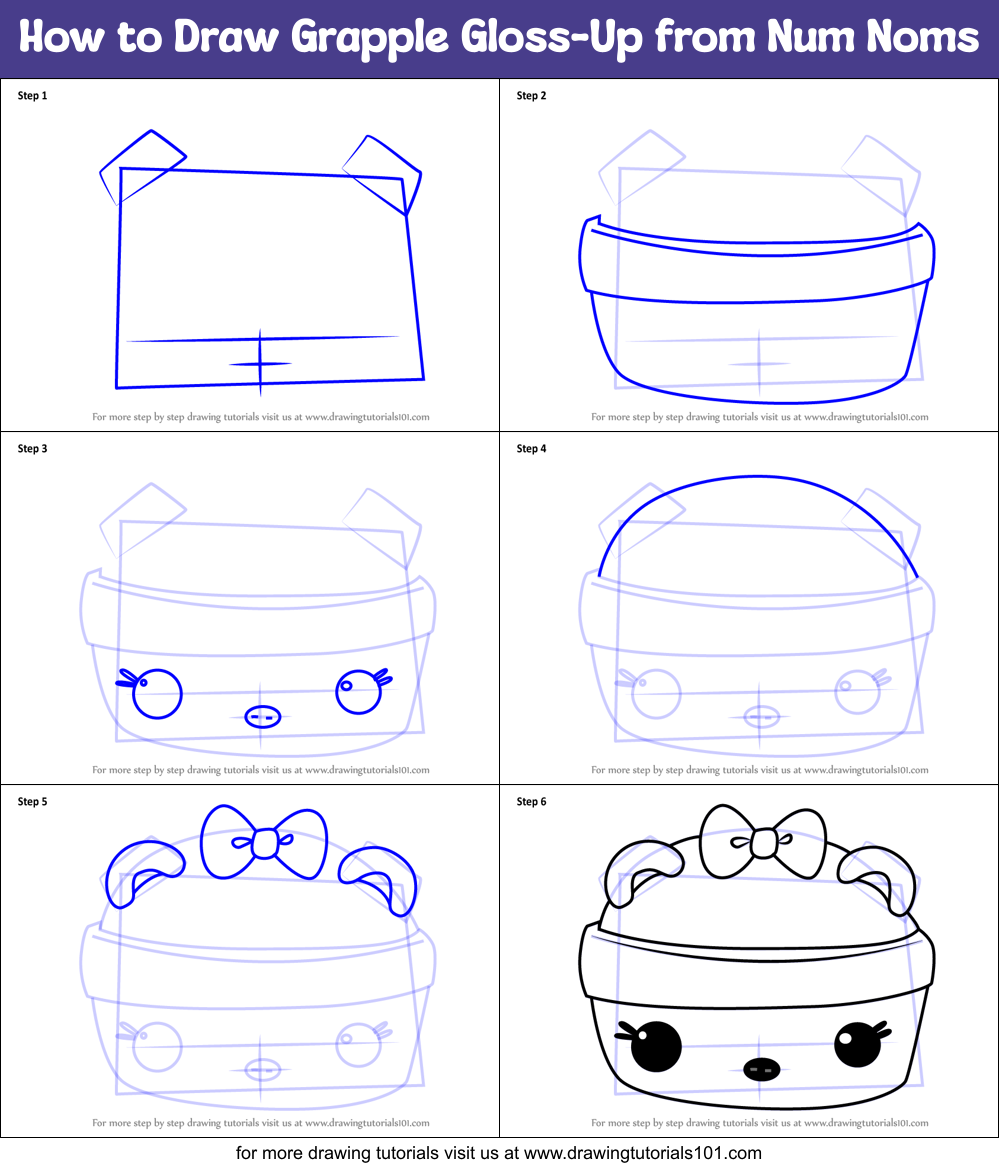 How to Draw Grapple Gloss-Up from Num Noms

Step 1

For more step by step drawing tutorials visit us at www.drawingtutorials101.com

Step 2

For more step by step drawing tutorials visit us at www.drawingtutorials101.com

Step 3

For more step by step drawing tutorials visit us at www.drawingtutorials101.com

Step 4

For more step by step drawing tutorials visit us at www.drawingtutorials101.com

Step 5

For more step by step drawing tutorials visit us at www.drawingtutorials101.com

Step 6

For more step by step drawing tutorials visit us at www.drawingtutorials101.com

for more drawing tutorials visit us at www.drawingtutorials101.com