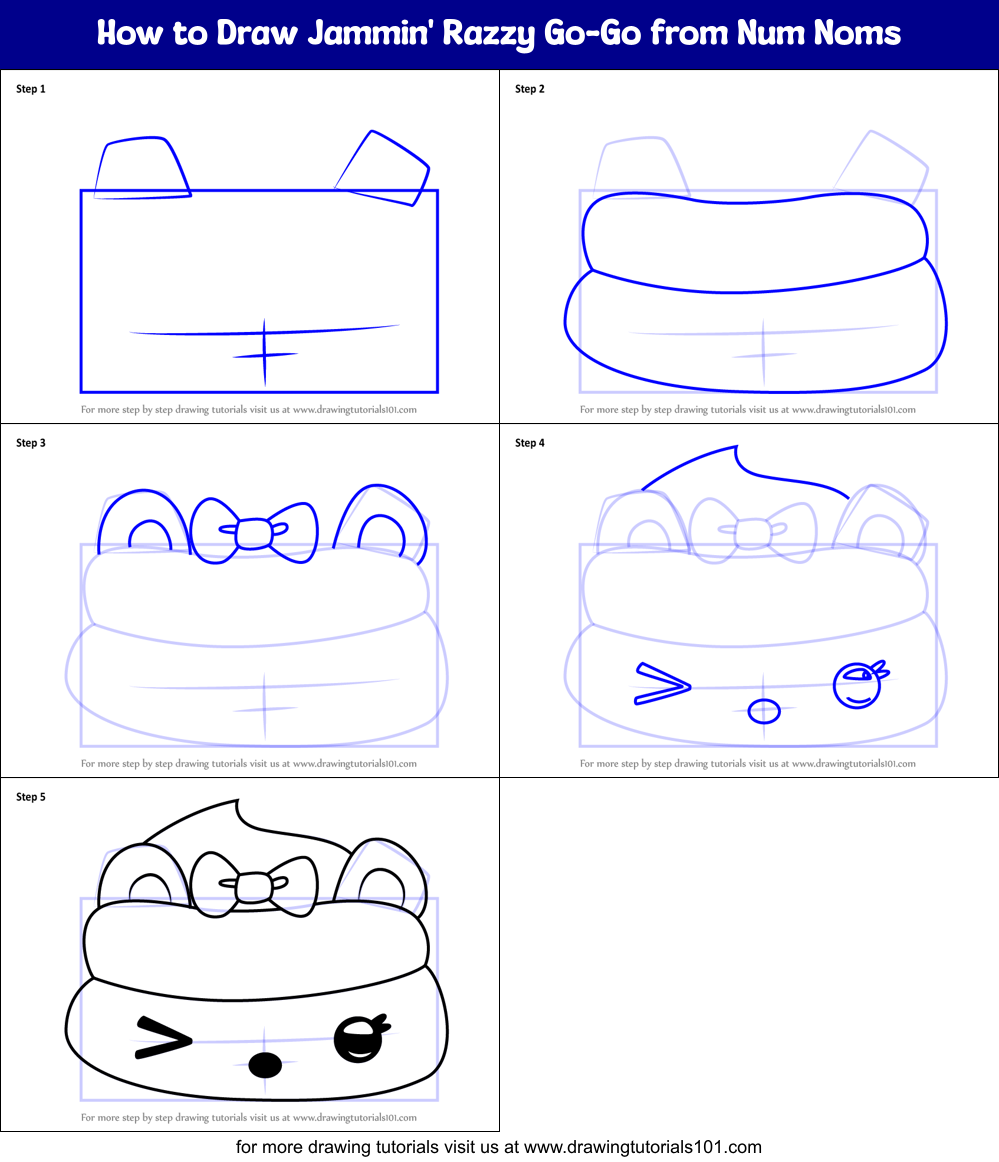 How to Draw Jammin' Razzy Go-Go from Num Noms

Step 1

For more step by step drawing tutorials visit us at www.drawingtutorials101.com

Step 2

For more step by step drawing tutorials visit us at www.drawingtutorials101.com

Step 3

For more step by step drawing tutorials visit us at www.drawingtutorials101.com

Step 4

For more step by step drawing tutorials visit us at www.drawingtutorials101.com

Step 5

For more step by step drawing tutorials visit us at www.drawingtutorials101.com

for more drawing tutorials visit us at www.drawingtutorials101.com