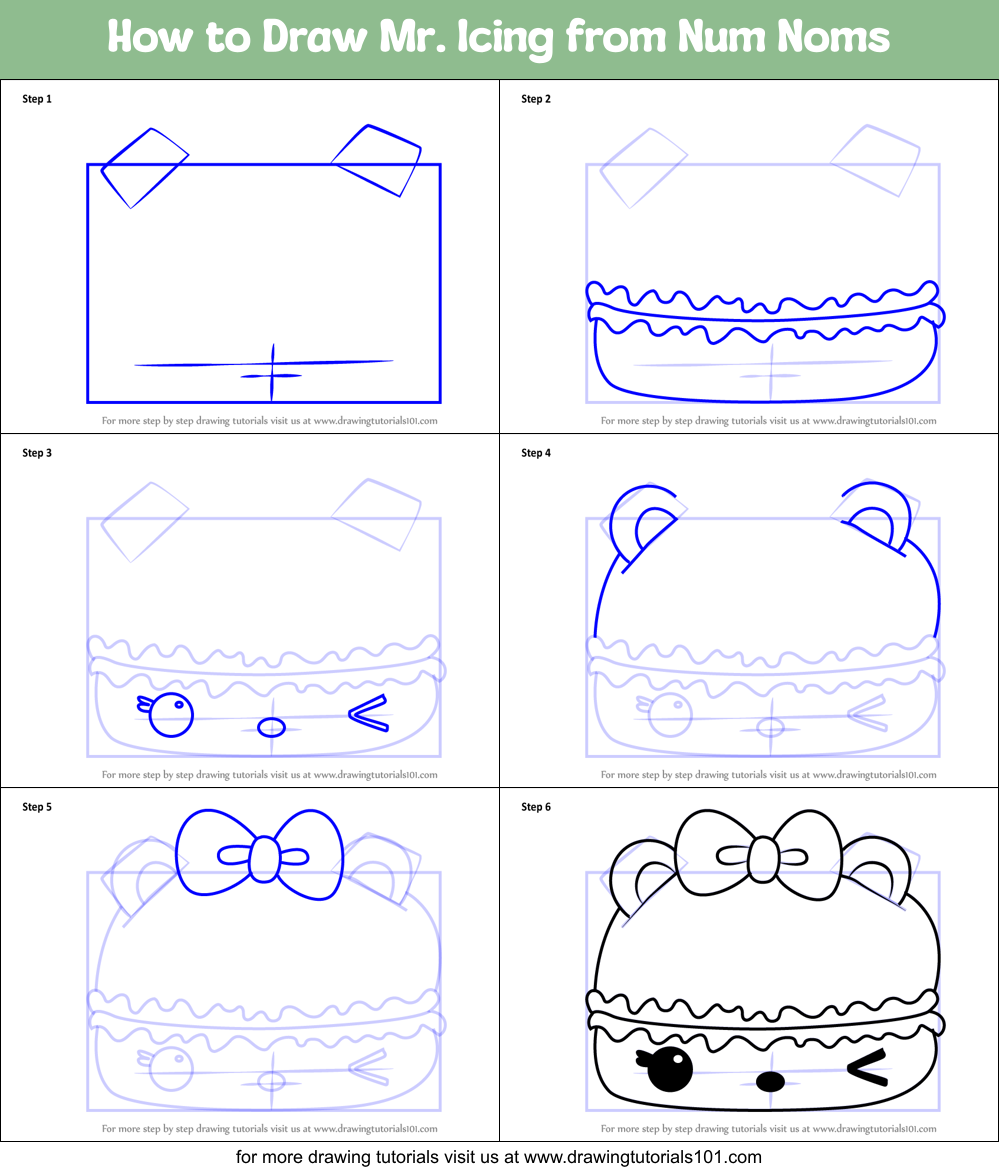 How to Draw Mr. Icing from Num Noms

Step 1

For more step by step drawing tutorials visit us at www.drawingtutorials101.com

Step 2

For more step by step drawing tutorials visit us at www.drawingtutorials101.com

Step 3

For more step by step drawing tutorials visit us at www.drawingtutorials101.com

Step 4

For more step by step drawing tutorials visit us at www.drawingtutorials101.com

Step 5

For more step by step drawing tutorials visit us at www.drawingtutorials101.com

Step 6

For more step by step drawing tutorials visit us at www.drawingtutorials101.com

for more drawing tutorials visit us at www.drawingtutorials101.com