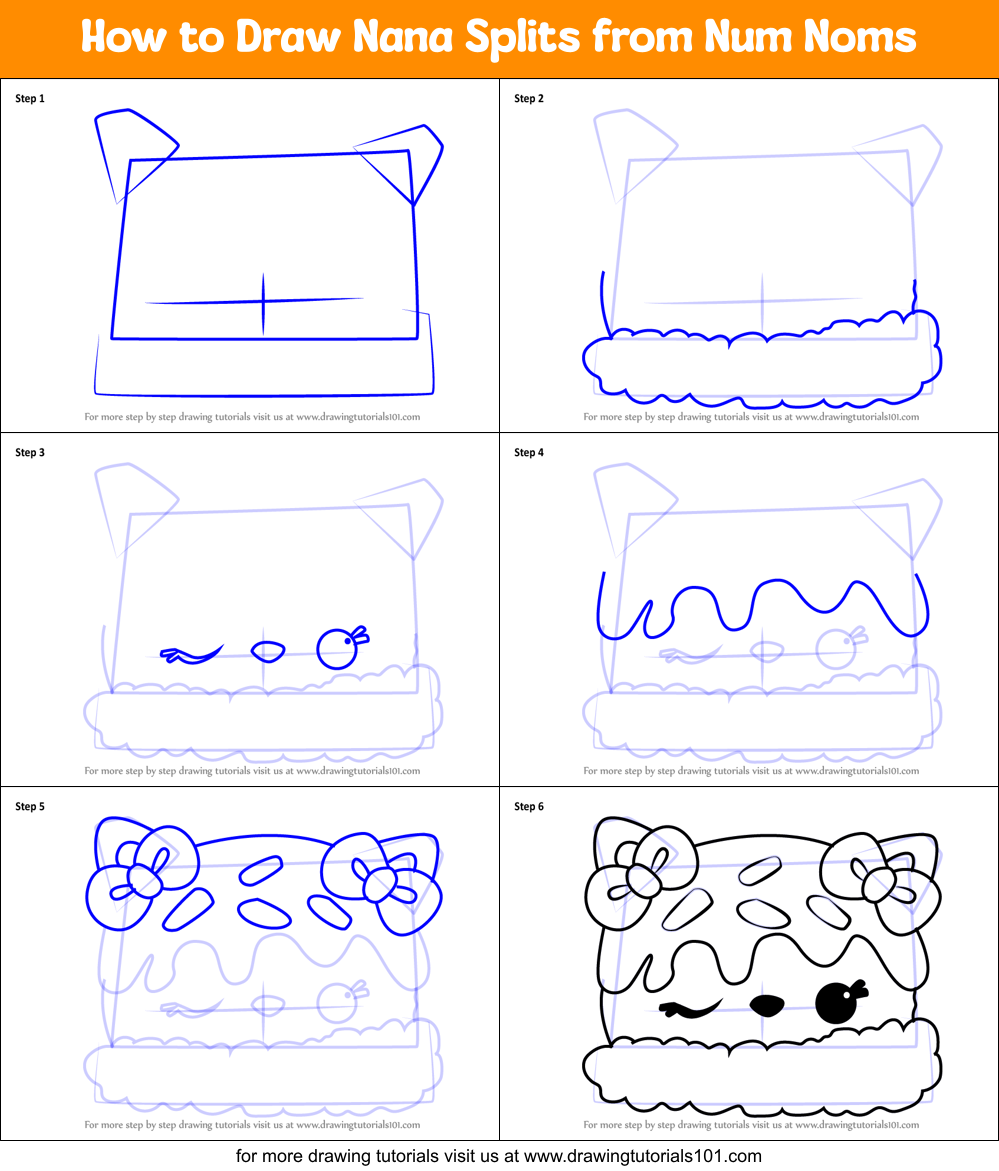 How to Draw Nana Splits from Num Noms

Step 1

For more step by step drawing tutorials visit us at www.drawingtutorials101.com

Step 2

For more step by step drawing tutorials visit us at www.drawingtutorials101.com

Step 3

For more step by step drawing tutorials visit us at www.drawingtutorials101.com

Step 4

For more step by step drawing tutorials visit us at www.drawingtutorials101.com

Step 5

For more step by step drawing tutorials visit us at www.drawingtutorials101.com

Step 6

For more step by step drawing tutorials visit us at www.drawingtutorials101.com

for more drawing tutorials visit us at www.drawingtutorials101.com