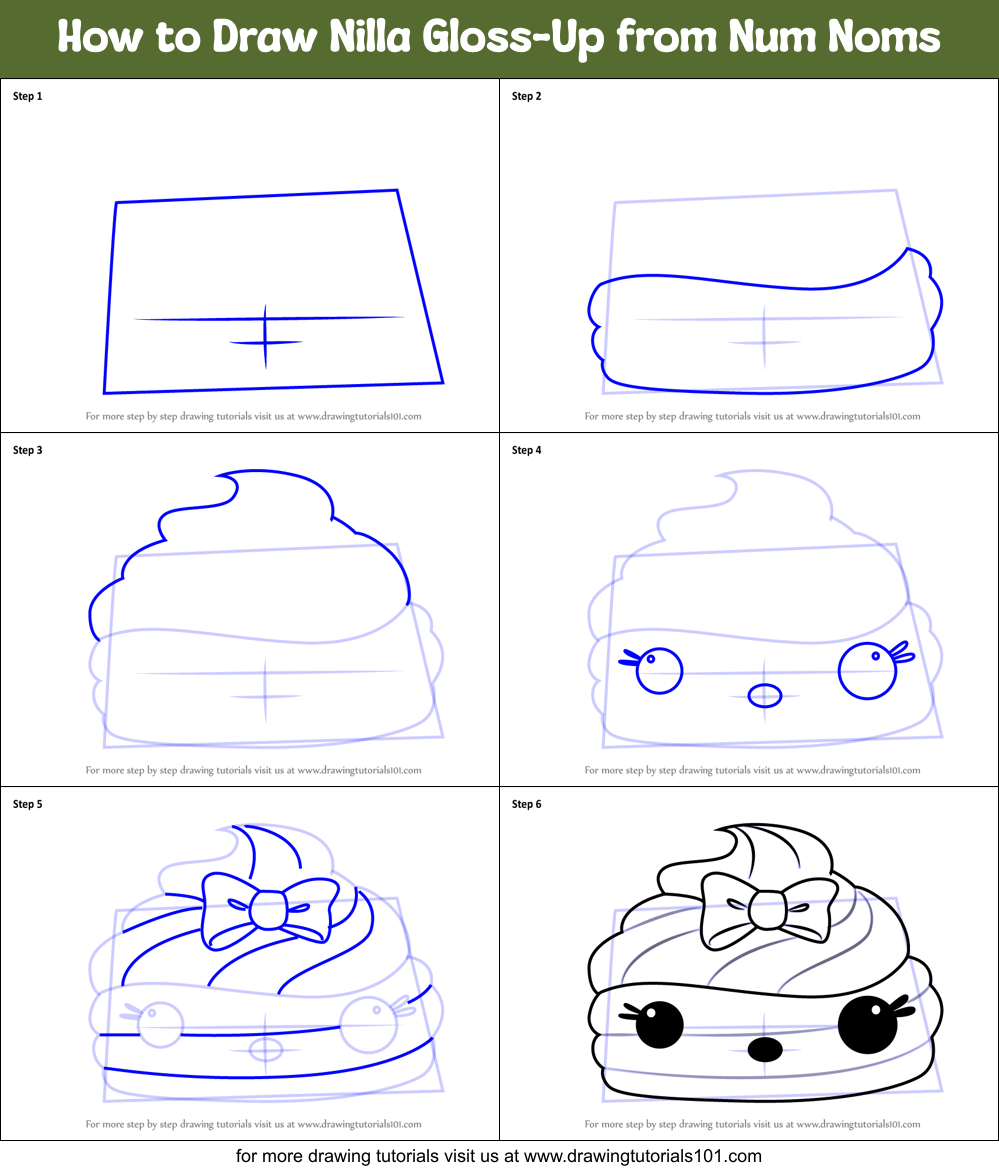 How to Draw Nilla Gloss-Up from Num Noms

Step 1

For more step by step drawing tutorials visit us at www.drawingtutorials101.com

Step 2

For more step by step drawing tutorials visit us at www.drawingtutorials101.com

Step 3

For more step by step drawing tutorials visit us at www.drawingtutorials101.com

Step 4

For more step by step drawing tutorials visit us at www.drawingtutorials101.com

Step 5

For more step by step drawing tutorials visit us at www.drawingtutorials101.com

Step 6

For more step by step drawing tutorials visit us at www.drawingtutorials101.com

for more drawing tutorials visit us at www.drawingtutorials101.com