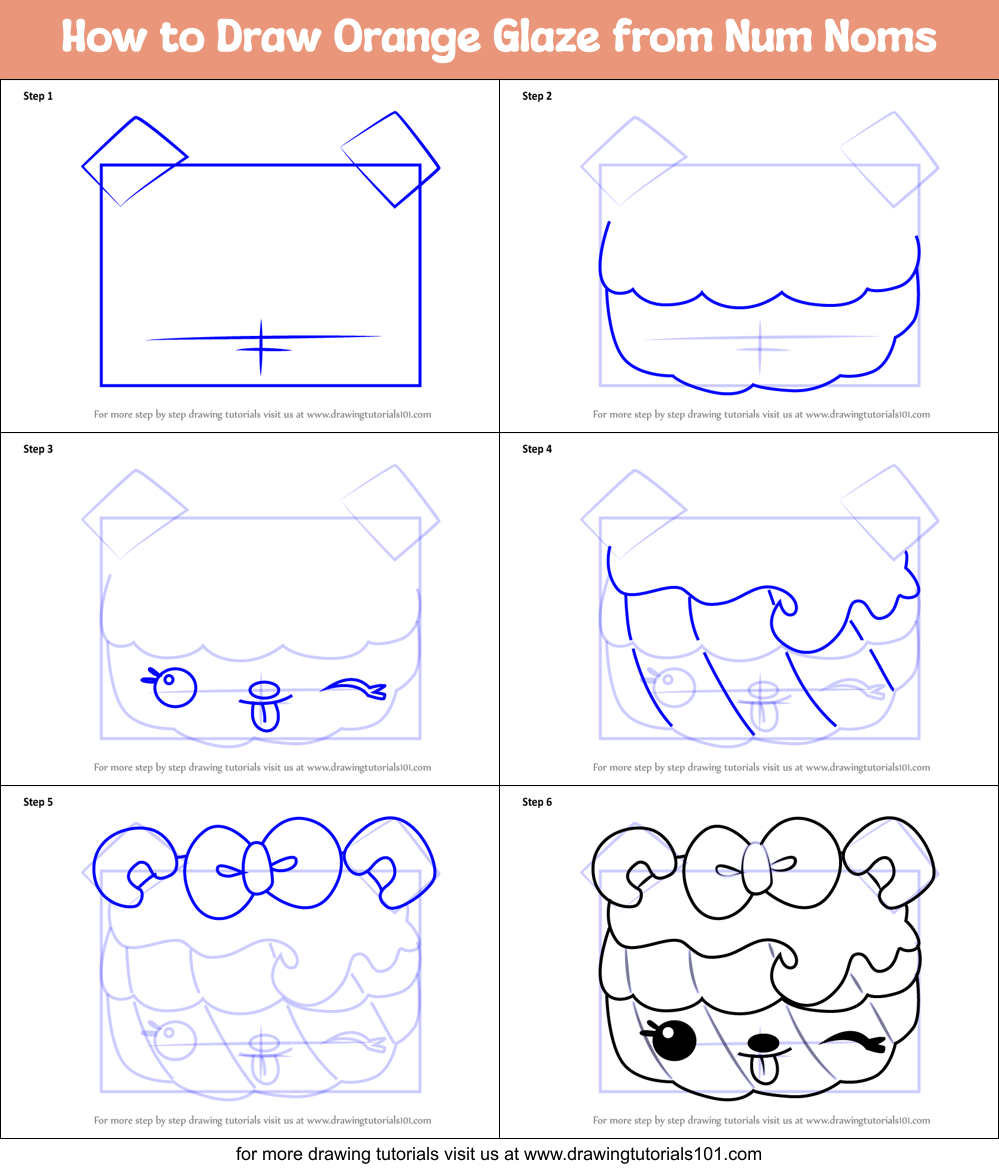 How to Draw Orange Glaze from Num Noms

Step 1

For more step by step drawing tutorials visit us at www.drawingtutorials101.com

Step 2

For more step by step drawing tutorials visit us at www.drawingtutorials101.com

Step 3

For more step by step drawing tutorials visit us at www.drawingtutorials101.com

Step 4

For more step by step drawing tutorials visit us at www.drawingtutorials101.com

Step 5

For more step by step drawing tutorials visit us at www.drawingtutorials101.com

Step 6

For more step by step drawing tutorials visit us at www.drawingtutorials101.com

for more drawing tutorials visit us at www.drawingtutorials101.com