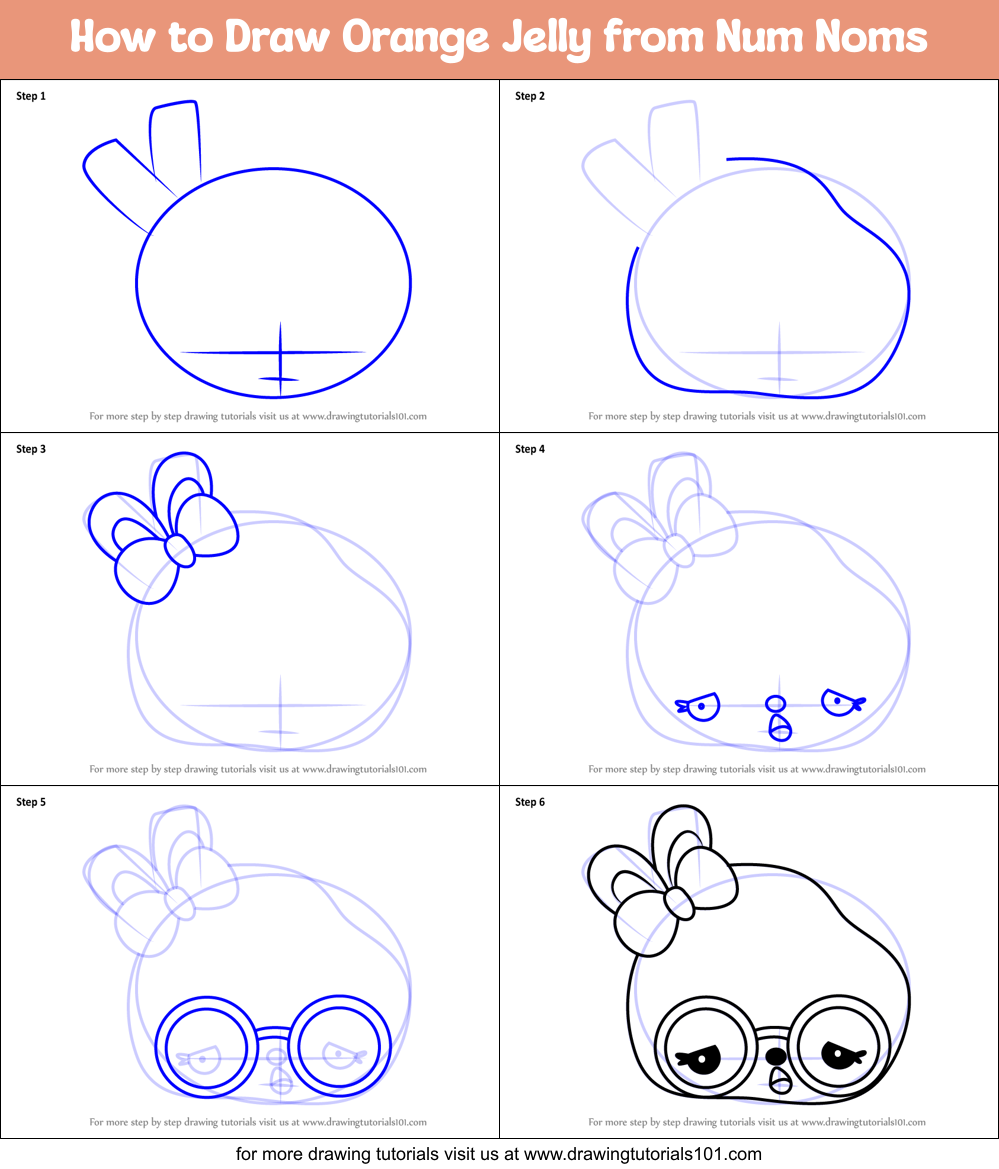 How to Draw Orange Jelly from Num Noms

Step 1

For more step by step drawing tutorials visit us at www.drawingtutorials101.com

Step 2

For more step by step drawing tutorials visit us at www.drawingtutorials101.com

Step 3

For more step by step drawing tutorials visit us at www.drawingtutorials101.com

Step 4

For more step by step drawing tutorials visit us at www.drawingtutorials101.com

Step 5

For more step by step drawing tutorials visit us at www.drawingtutorials101.com

Step 6

For more step by step drawing tutorials visit us at www.drawingtutorials101.com

for more drawing tutorials visit us at www.drawingtutorials101.com