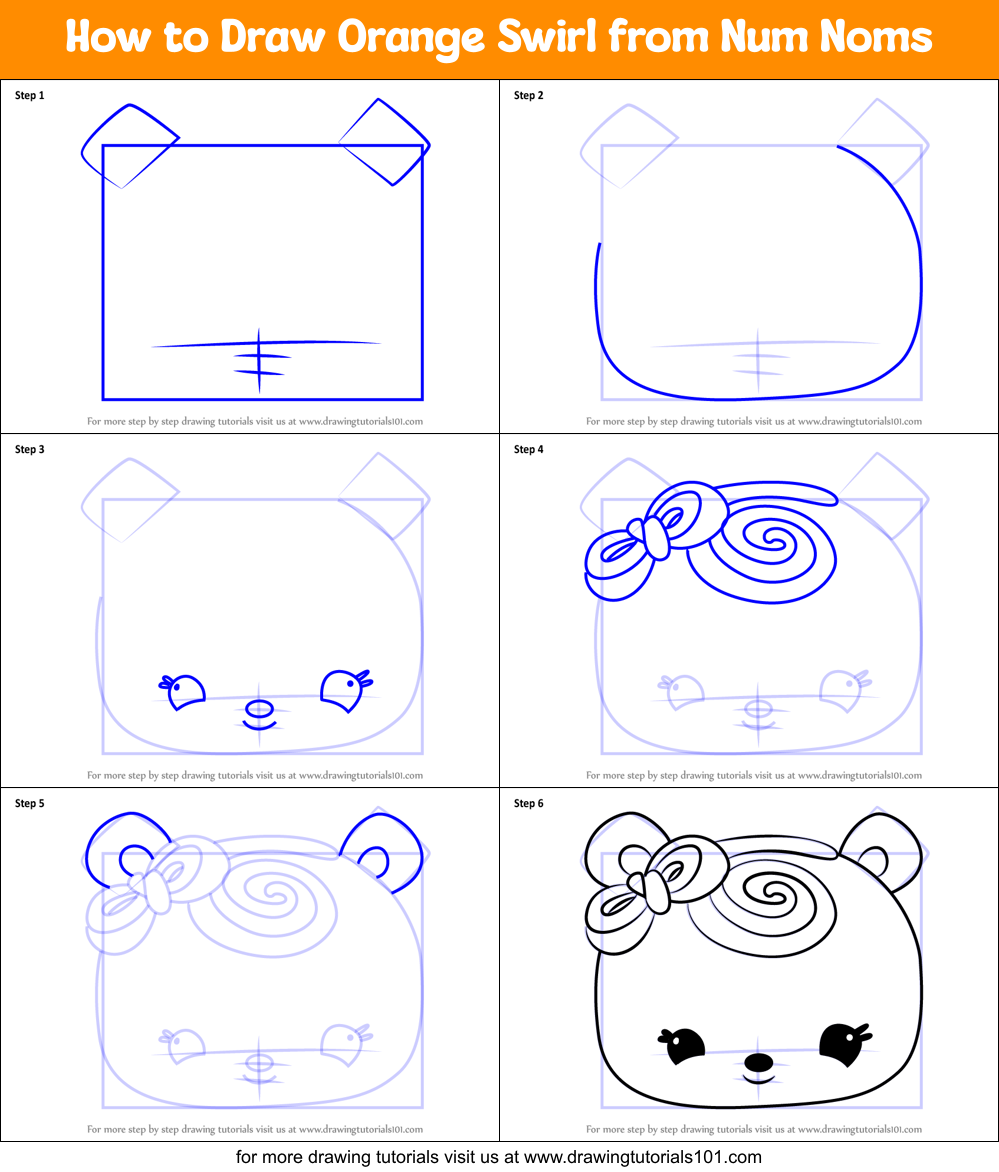 How to Draw Orange Swirl from Num Noms

Step 1

For more step by step drawing tutorials visit us at www.drawingtutorials101.com

Step 2

For more step by step drawing tutorials visit us at www.drawingtutorials101.com

Step 3

For more step by step drawing tutorials visit us at www.drawingtutorials101.com

Step 4

For more step by step drawing tutorials visit us at www.drawingtutorials101.com

Step 5

For more step by step drawing tutorials visit us at www.drawingtutorials101.com

Step 6

For more step by step drawing tutorials visit us at www.drawingtutorials101.com

for more drawing tutorials visit us at www.drawingtutorials101.com