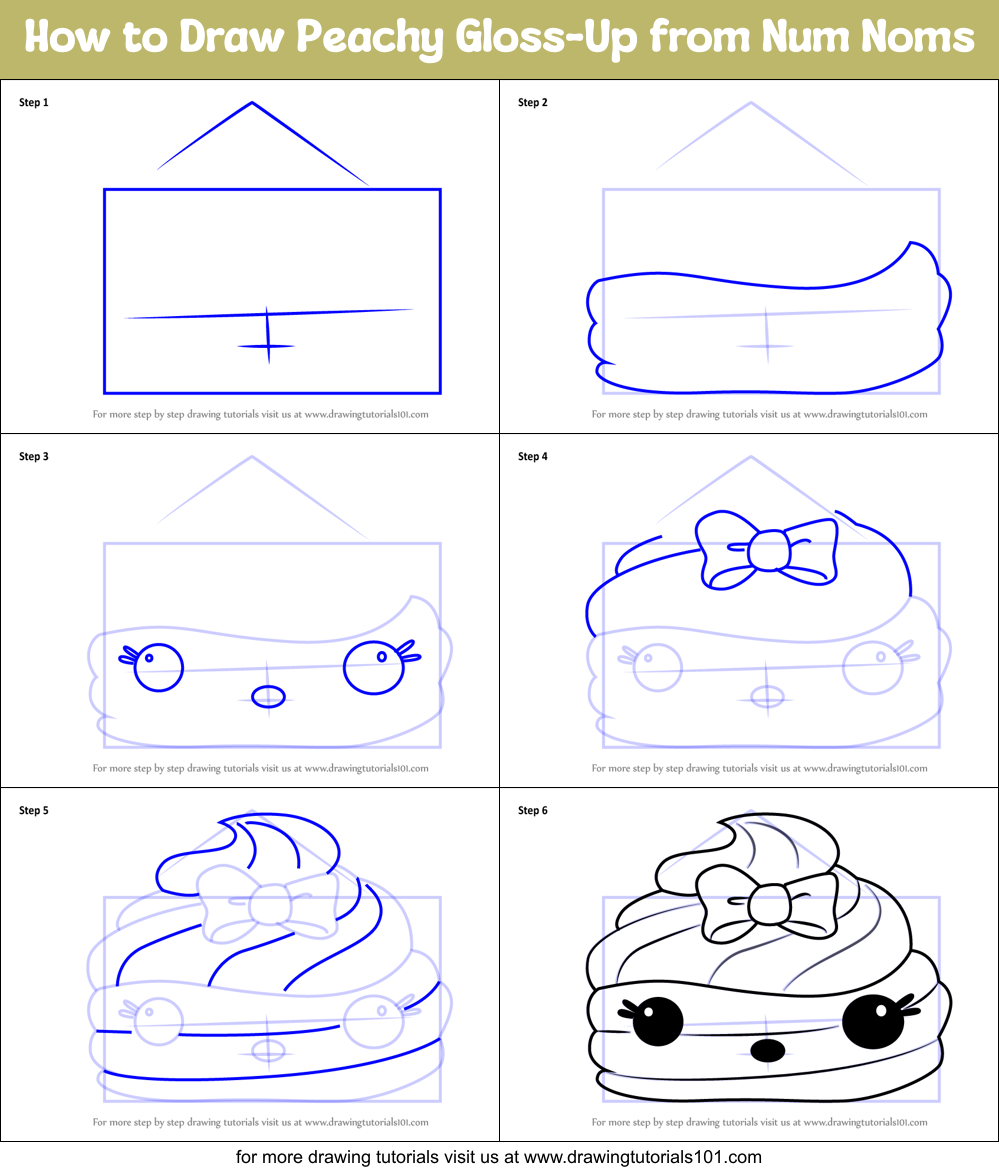 How to Draw Peachy Gloss-Up from Num Noms

Step 1

For more step by step drawing tutorials visit us at www.drawingtutorials101.com

Step 2

For more step by step drawing tutorials visit us at www.drawingtutorials101.com

Step 3

For more step by step drawing tutorials visit us at www.drawingtutorials101.com

Step 4

For more step by step drawing tutorials visit us at www.drawingtutorials101.com

Step 5

For more step by step drawing tutorials visit us at www.drawingtutorials101.com

Step 6

For more step by step drawing tutorials visit us at www.drawingtutorials101.com

for more drawing tutorials visit us at www.drawingtutorials101.com