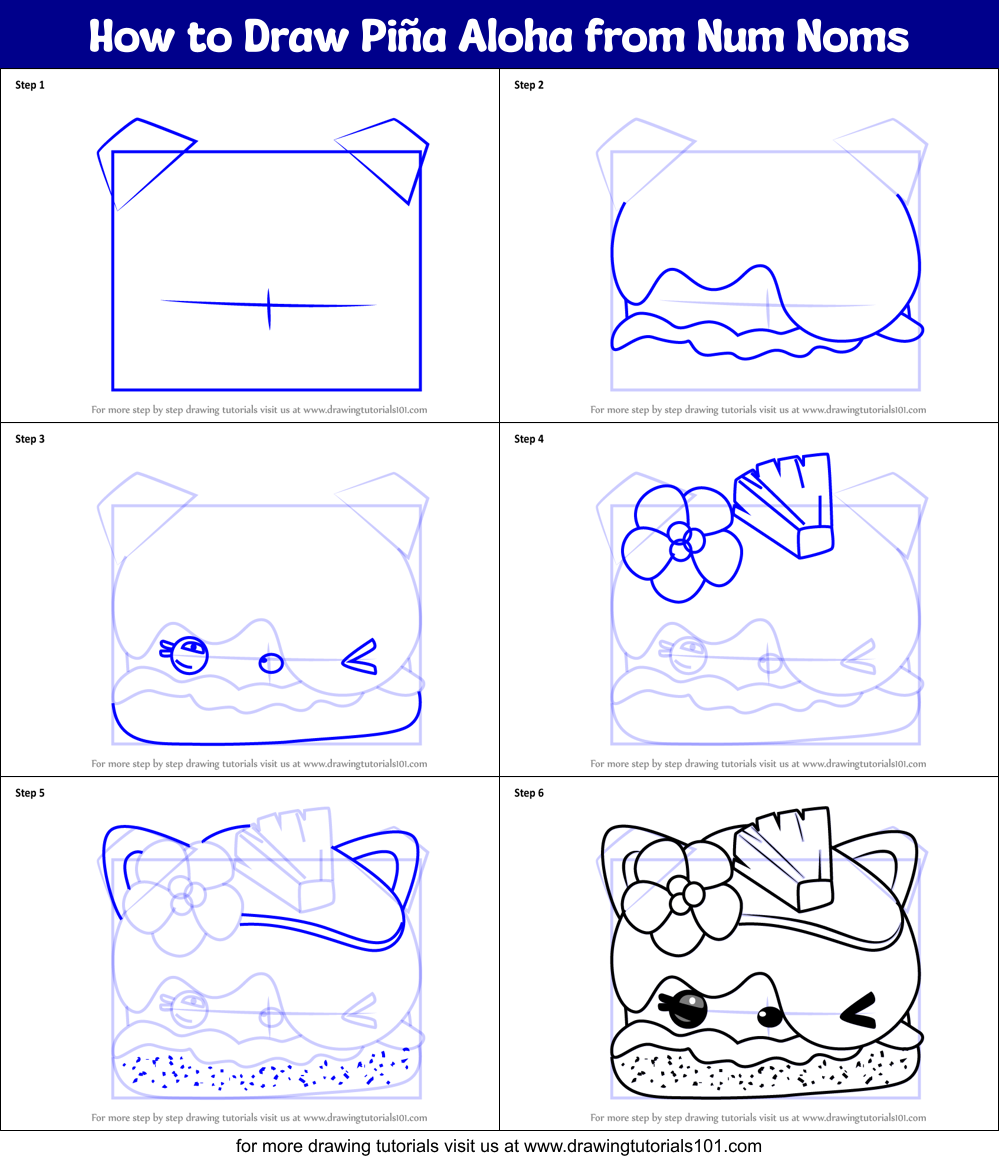 How to Draw Piña Aloha from Num Noms

Step 1

For more step by step drawing tutorials visit us at www.drawingtutorials101.com

Step 2

For more step by step drawing tutorials visit us at www.drawingtutorials101.com

Step 3

For more step by step drawing tutorials visit us at www.drawingtutorials101.com

Step 4

For more step by step drawing tutorials visit us at www.drawingtutorials101.com

Step 5

For more step by step drawing tutorials visit us at www.drawingtutorials101.com

Step 6

For more step by step drawing tutorials visit us at www.drawingtutorials101.com

for more drawing tutorials visit us at www.drawingtutorials101.com