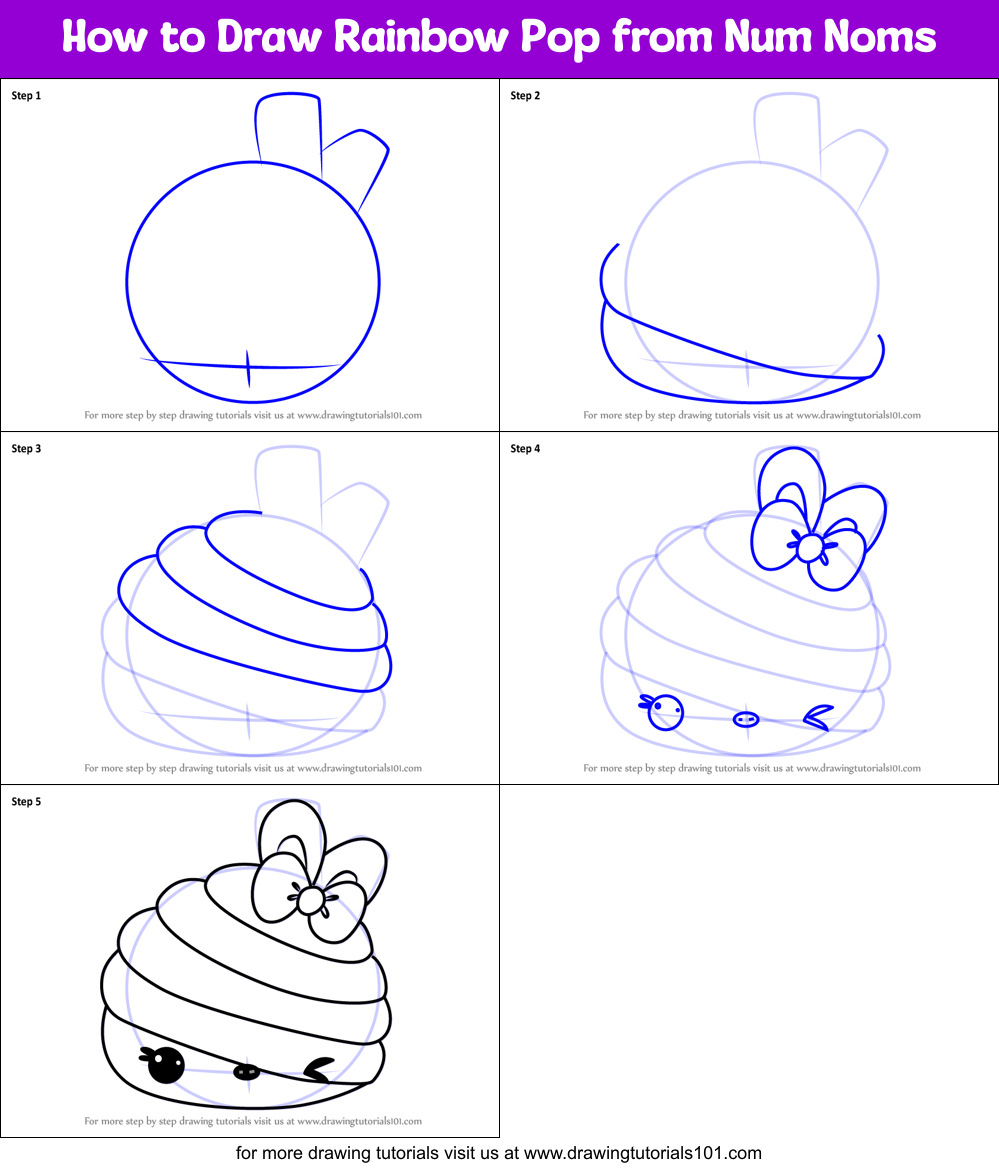 How to Draw Rainbow Pop from Num Noms

Step 1

For more step by step drawing tutorials visit us at www.drawingtutorials101.com

Step 2

For more step by step drawing tutorials visit us at www.drawingtutorials101.com

Step 3

For more step by step drawing tutorials visit us at www.drawingtutorials101.com

Step 4

For more step by step drawing tutorials visit us at www.drawingtutorials101.com

Step 5

For more step by step drawing tutorials visit us at www.drawingtutorials101.com

for more drawing tutorials visit us at www.drawingtutorials101.com