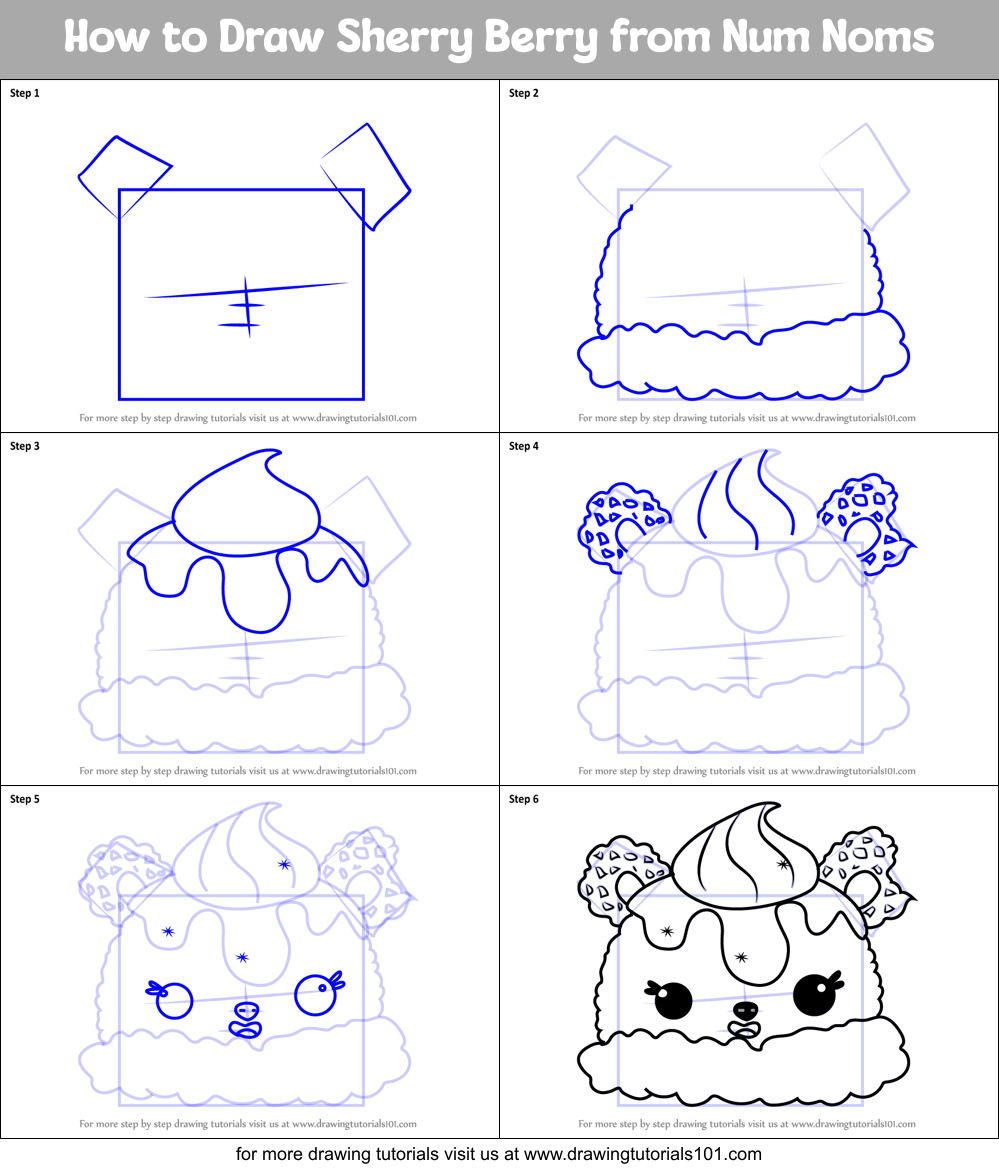 How to Draw Sherry Berry from Num Noms

Step 1

For more step by step drawing tutorials visit us at www.drawingtutorials101.com

Step 2

For more step by step drawing tutorials visit us at www.drawingtutorials101.com

Step 3

For more step by step drawing tutorials visit us at www.drawingtutorials101.com

Step 4

For more step by step drawing tutorials visit us at www.drawingtutorials101.com

Step 5

For more step by step drawing tutorials visit us at www.drawingtutorials101.com

Step 6

For more step by step drawing tutorials visit us at www.drawingtutorials101.com

for more drawing tutorials visit us at www.drawingtutorials101.com