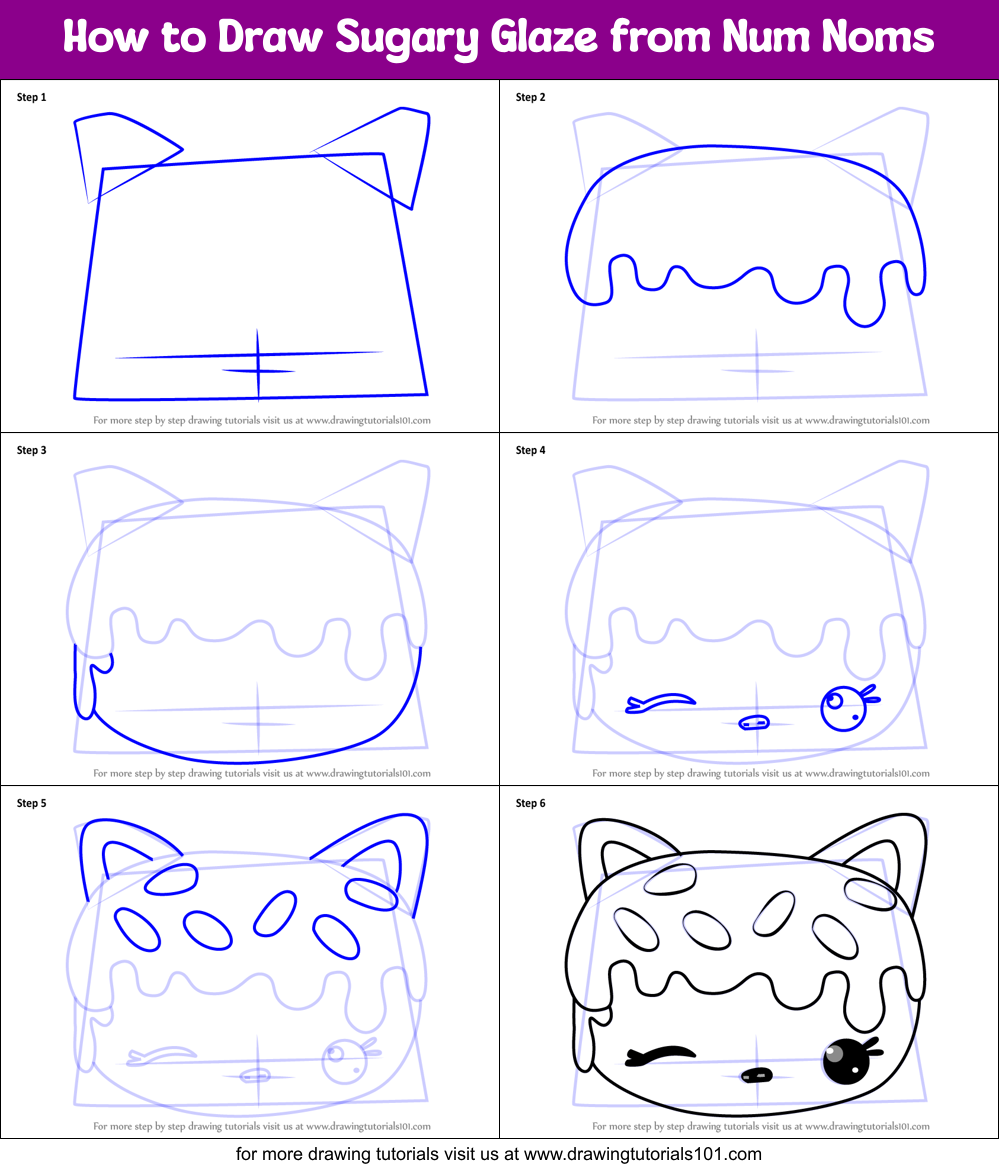 How to Draw Sugary Glaze from Num Noms

Step 1

For more step by step drawing tutorials visit us at www.drawingtutorials101.com

Step 2

For more step by step drawing tutorials visit us at www.drawingtutorials101.com

Step 3

For more step by step drawing tutorials visit us at www.drawingtutorials101.com

Step 4

For more step by step drawing tutorials visit us at www.drawingtutorials101.com

Step 5

For more step by step drawing tutorials visit us at www.drawingtutorials101.com

Step 6

For more step by step drawing tutorials visit us at www.drawingtutorials101.com

for more drawing tutorials visit us at www.drawingtutorials101.com