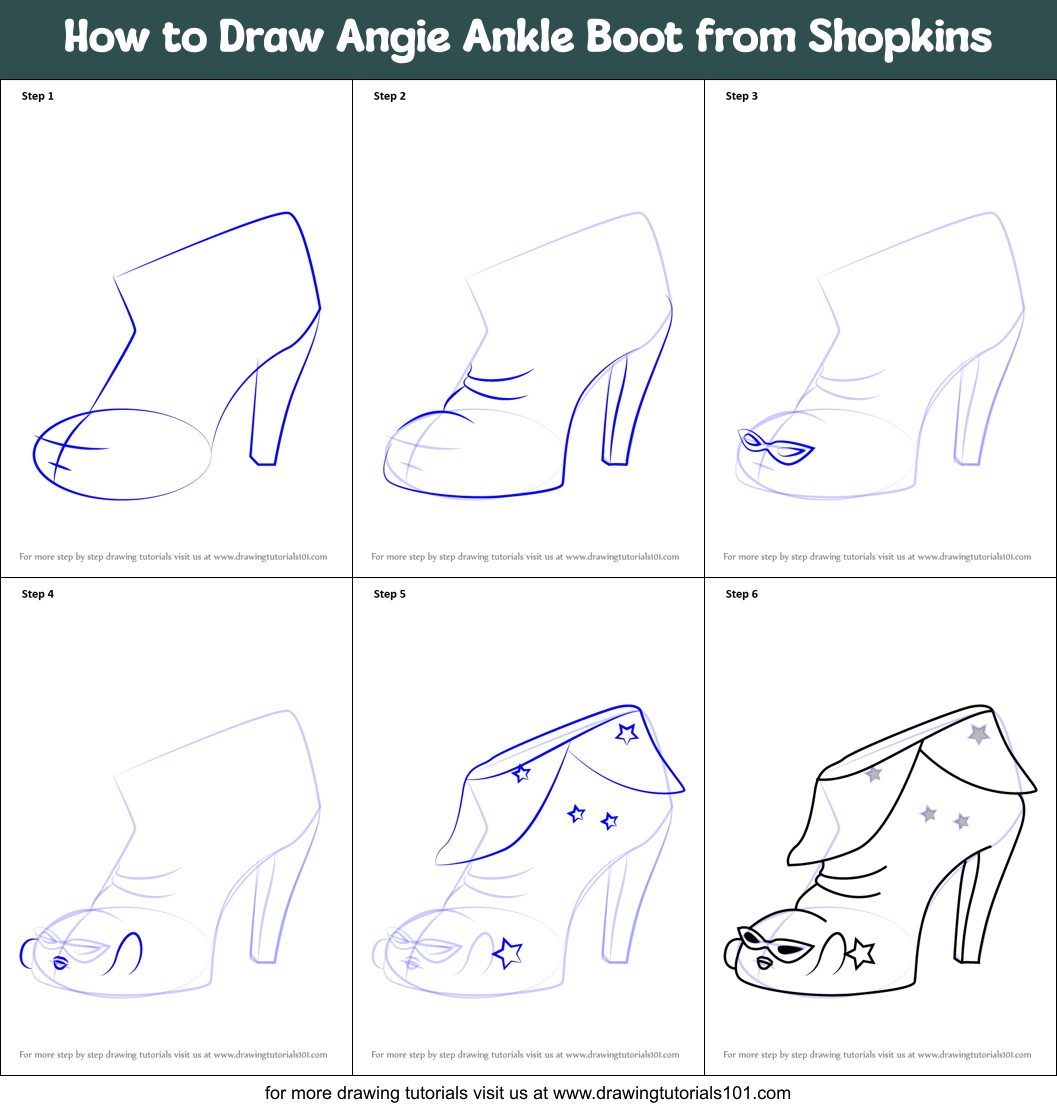 How to Draw Angie Ankle Boot from Shopkins

Step 1

For more step by step drawing tutorials visit us at www.drawingtutorials101.com

Step 2

For more step by step drawing tutorials visit us at www.drawingtutorials101.com

Step 3

For more step by step drawing tutorials visit us at www.drawingtutorials101.com

Step 4

For more step by step drawing tutorials visit us at www.drawingtutorials101.com

Step 5

For more step by step drawing tutorials visit us at www.drawingtutorials101.com

Step 6

For more step by step drawing tutorials visit us at www.drawingtutorials101.com

for more drawing tutorials visit us at www.drawingtutorials101.com