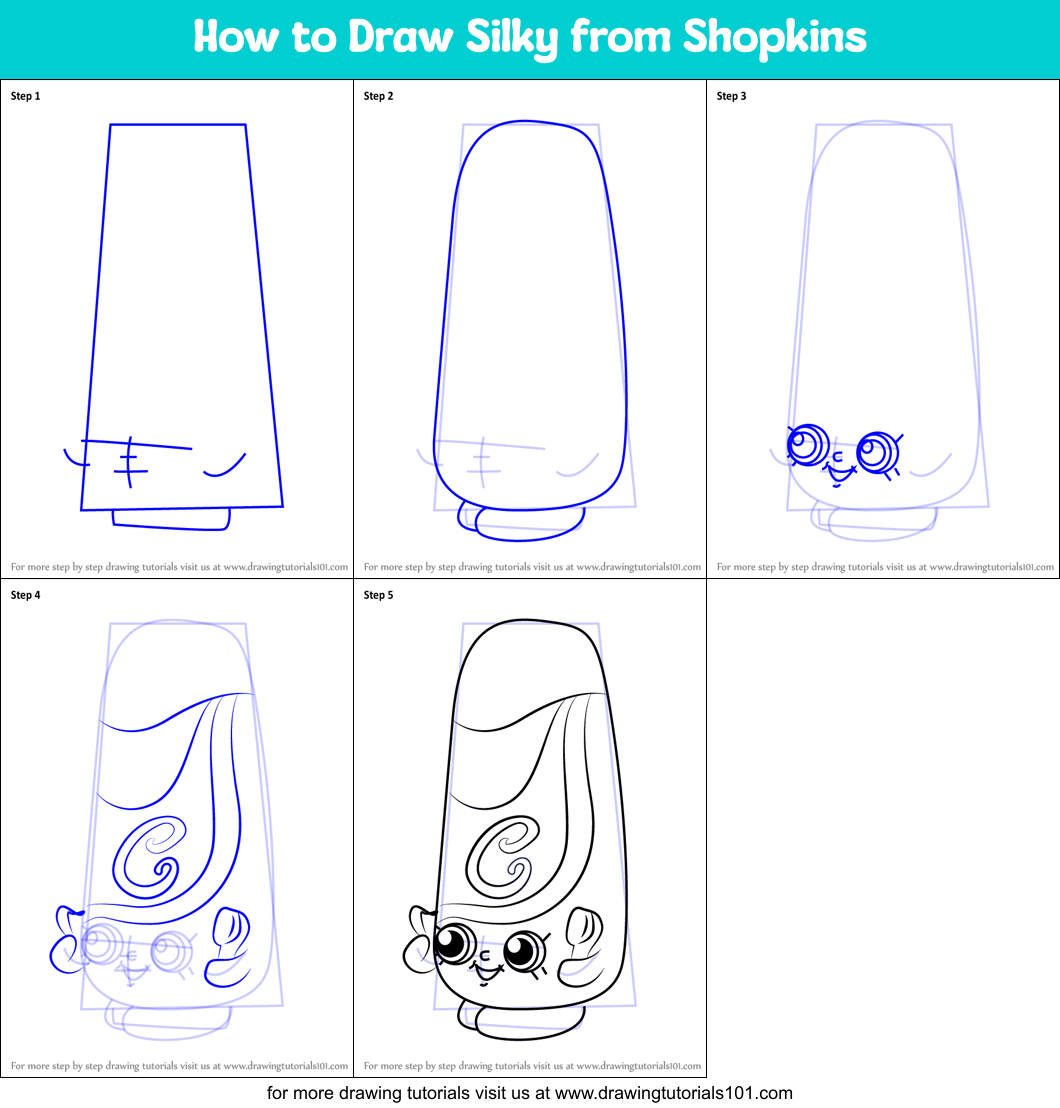 How to Draw Silky from Shopkins

Step 1

For more step by step drawing tutorials visit us at www.drawingtutorials101.com

Step 2

For more step by step drawing tutorials visit us at www.drawingtutorials101.com

Step 3

For more step by step drawing tutorials visit us at www.drawingtutorials101.com

Step 4

For more step by step drawing tutorials visit us at www.drawingtutorials101.com

Step 5

For more step by step drawing tutorials visit us at www.drawingtutorials101.com

for more drawing tutorials visit us at www.drawingtutorials101.com