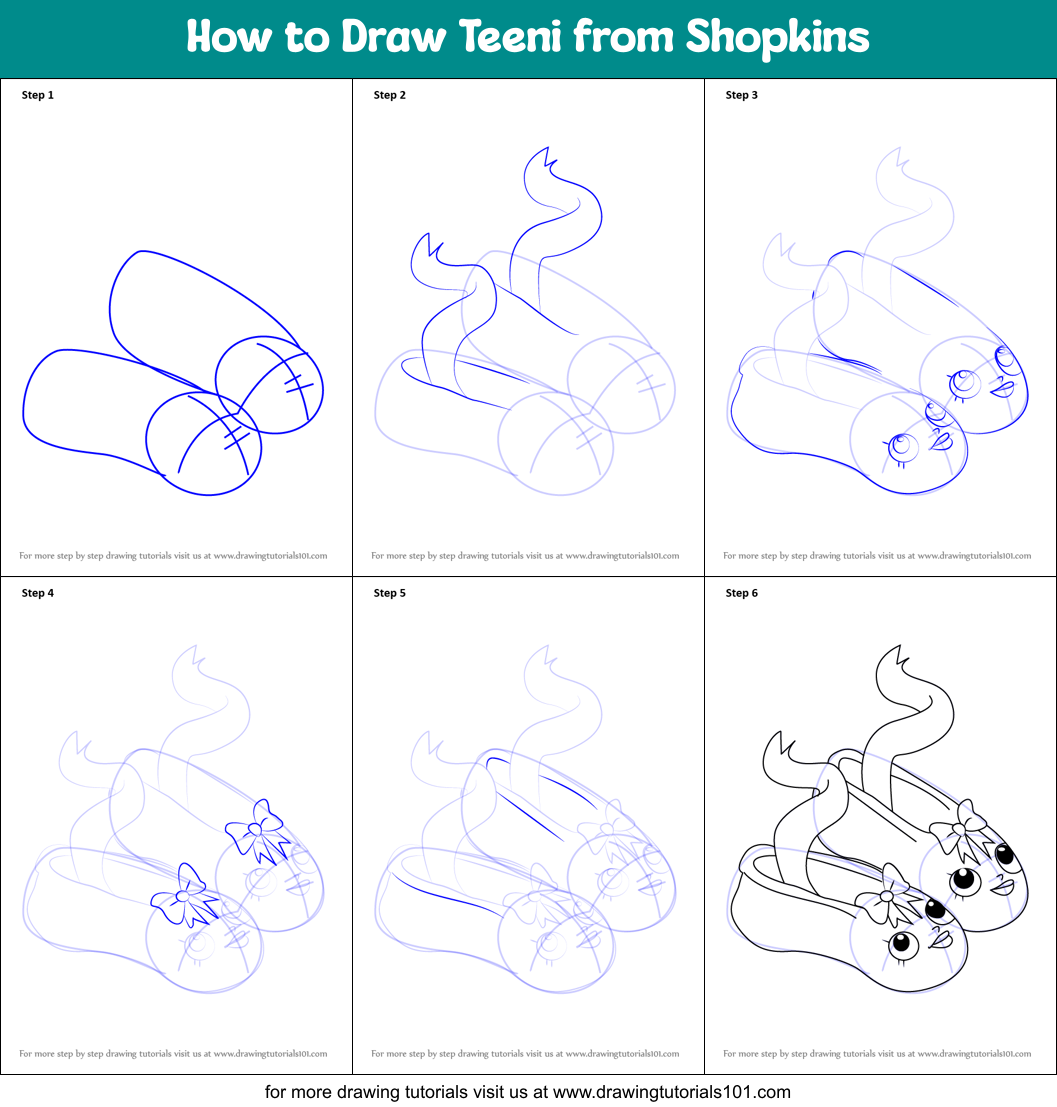 How to Draw Teeni from Shopkins

Step 1

For more step by step drawing tutorials visit us at www.drawingtutorials101.com

Step 2

For more step by step drawing tutorials visit us at www.drawingtutorials101.com

Step 3

For more step by step drawing tutorials visit us at www.drawingtutorials101.com

Step 4

For more step by step drawing tutorials visit us at www.drawingtutorials101.com

Step 5

For more step by step drawing tutorials visit us at www.drawingtutorials101.com

Step 6

For more step by step drawing tutorials visit us at www.drawingtutorials101.com

for more drawing tutorials visit us at www.drawingtutorials101.com