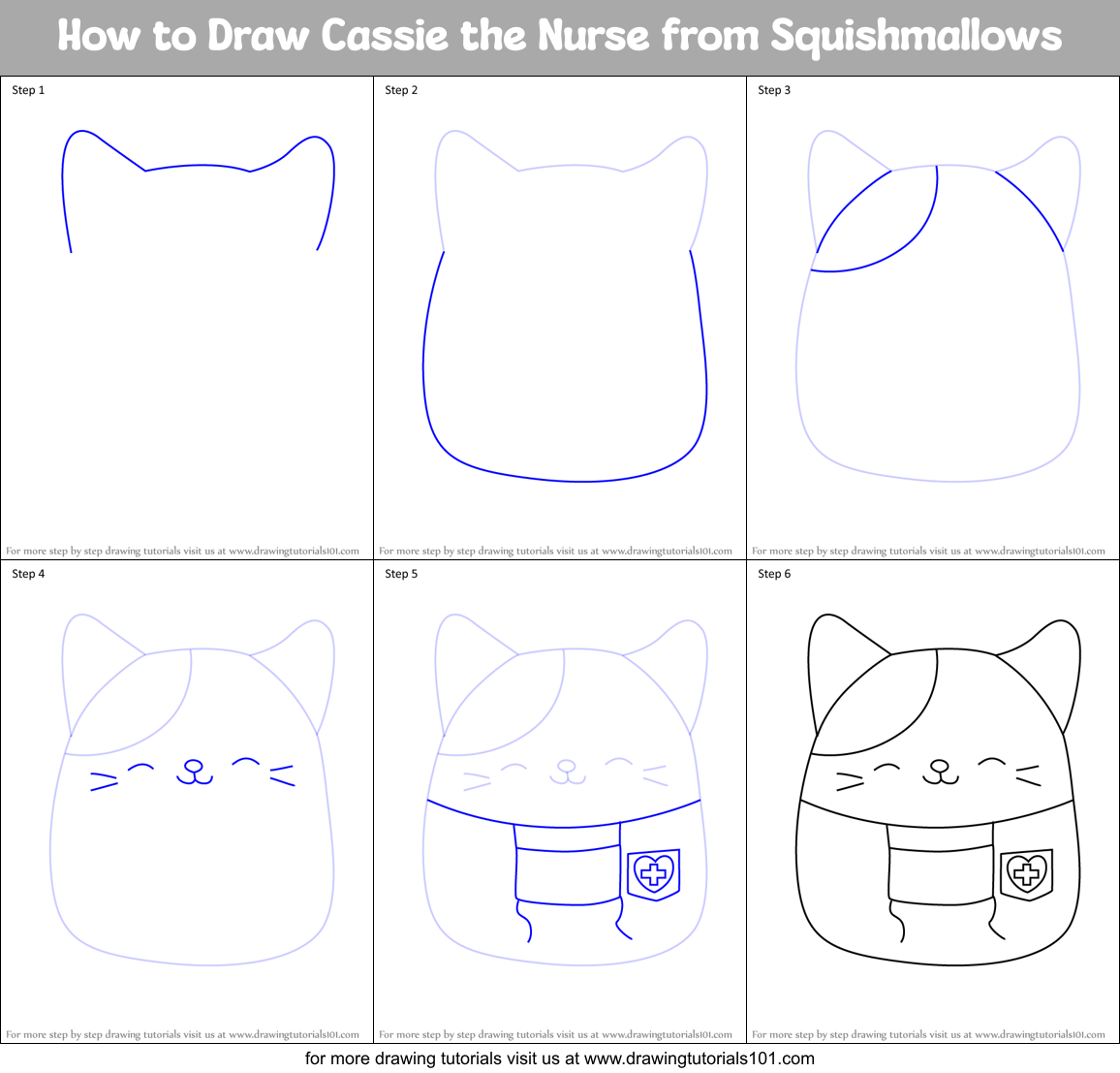 How to Draw Cassie the Nurse from Squishmallows

Step 1

For more step by step drawing tutorials visit us at www.drawingtutorials101.com

Step 2

For more step by step drawing tutorials visit us at www.drawingtutorials101.com

Step 3

For more step by step drawing tutorials visit us at www.drawingtutorials101.com

Step 4

For more step by step drawing tutorials visit us at www.drawingtutorials101.com

Step 5

For more step by step drawing tutorials visit us at www.drawingtutorials101.com

Step 6

For more step by step drawing tutorials visit us at www.drawingtutorials101.com

for more drawing tutorials visit us at www.drawingtutorials101.com