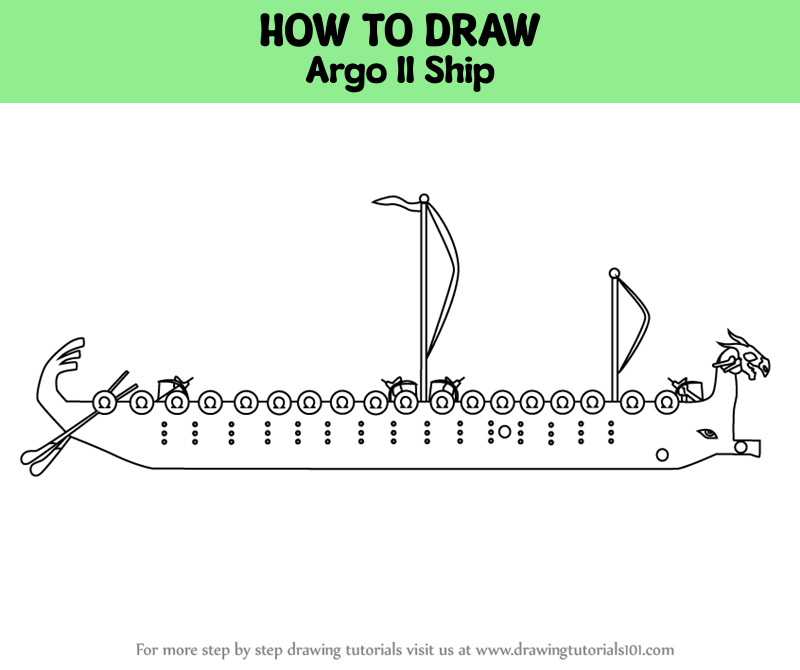 HOW TO DRAW
Argo II Ship

For more step by step drawing tutorials visit us at www.drawingtutorials101.com