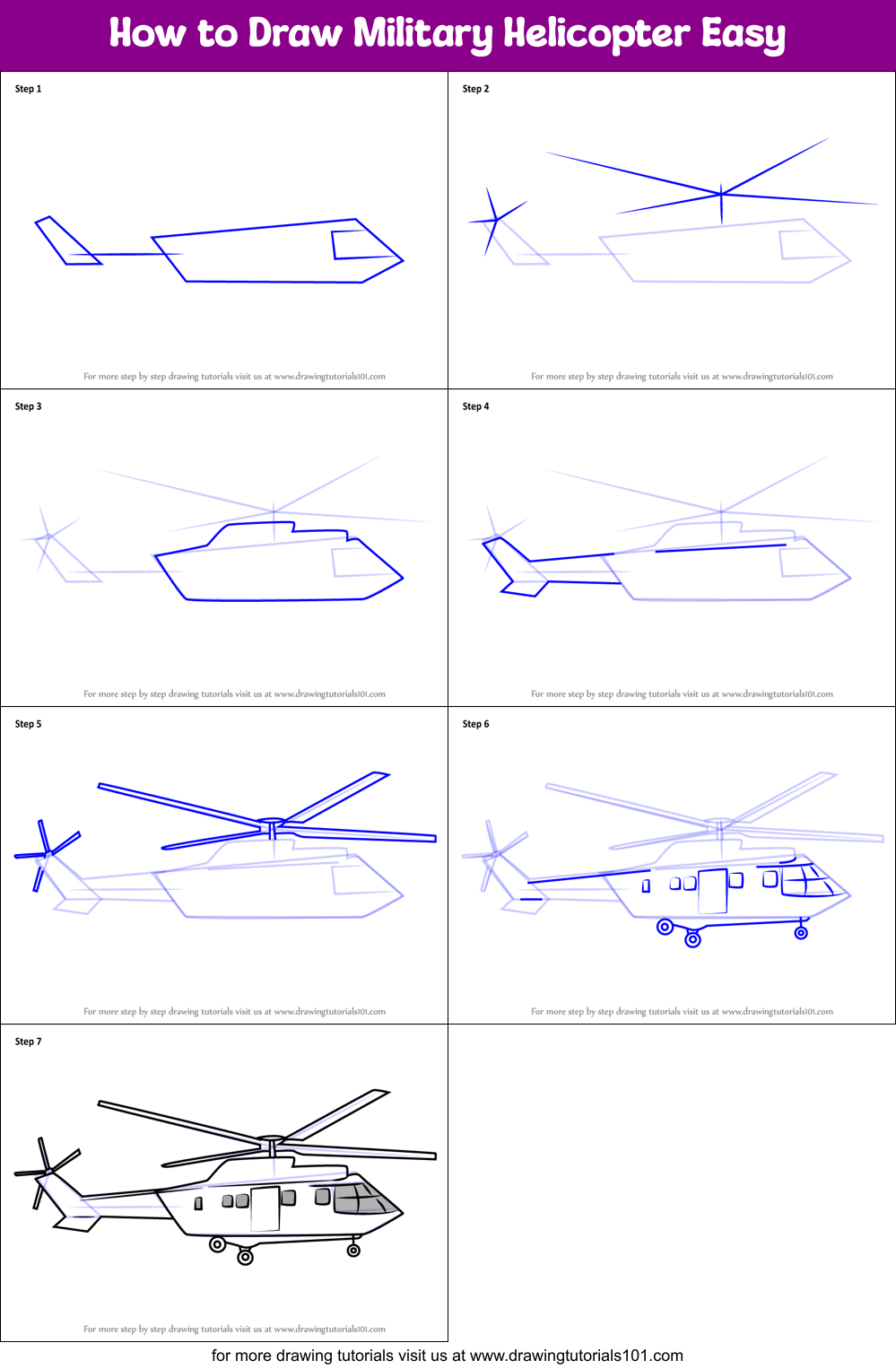 How to Draw Military Helicopter Easy

Step 1

For more step by step drawing tutorials visit us at www.drawingtutorials101.com

Step 2

For more step by step drawing tutorials visit us at www.drawingtutorials101.com

Step 3

For more step by step drawing tutorials visit us at www.drawingtutorials101.com

Step 4

For more step by step drawing tutorials visit us at www.drawingtutorials101.com

Step 5

For more step by step drawing tutorials visit us at www.drawingtutorials101.com

Step 6

For more step by step drawing tutorials visit us at www.drawingtutorials101.com

Step 7

For more step by step drawing tutorials visit us at www.drawingtutorials101.com

for more drawing tutorials visit us at www.drawingtutorials101.com