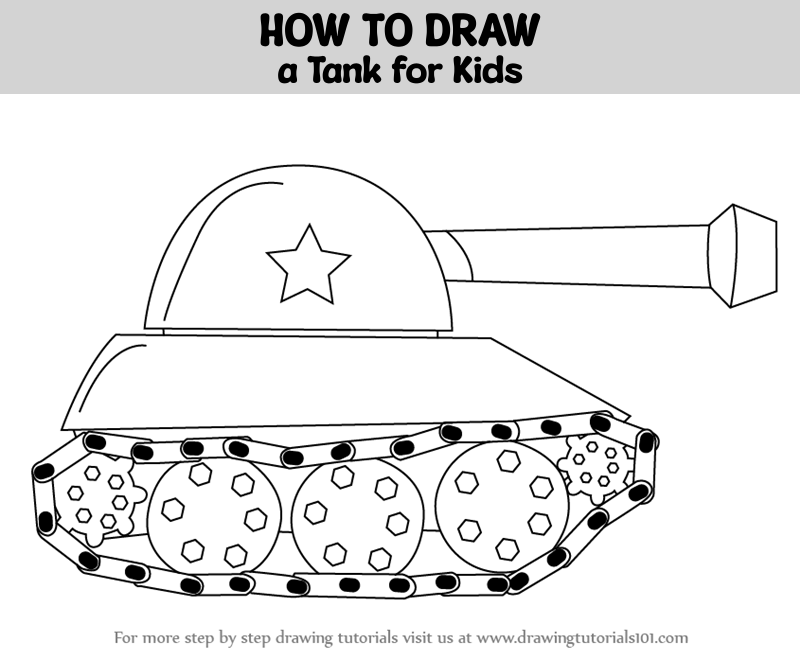 HOW TO DRAW
a Tank for Kids

For more step by step drawing tutorials visit us at www.drawingtutorials101.com