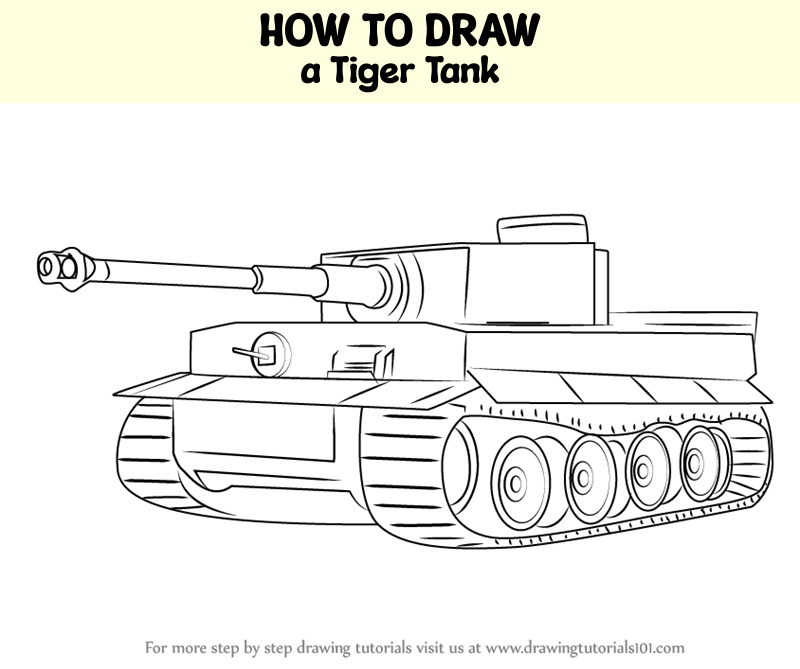 HOW TO DRAW
a Tiger Tank

For more step by step drawing tutorials visit us at www.drawingtutorials101.com