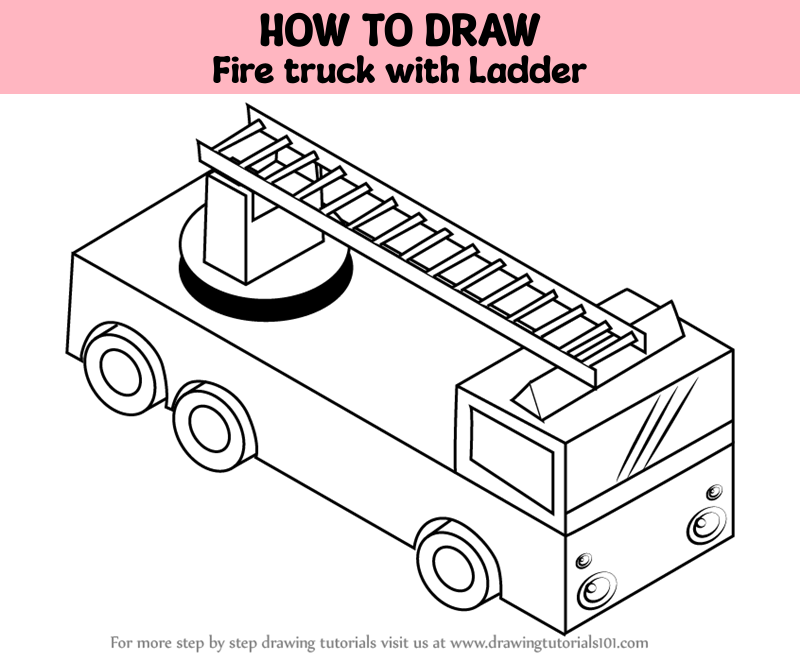 HOW TO DRAW
Fire truck with Ladder

For more step by step drawing tutorials visit us at www.drawingtutorials101.com