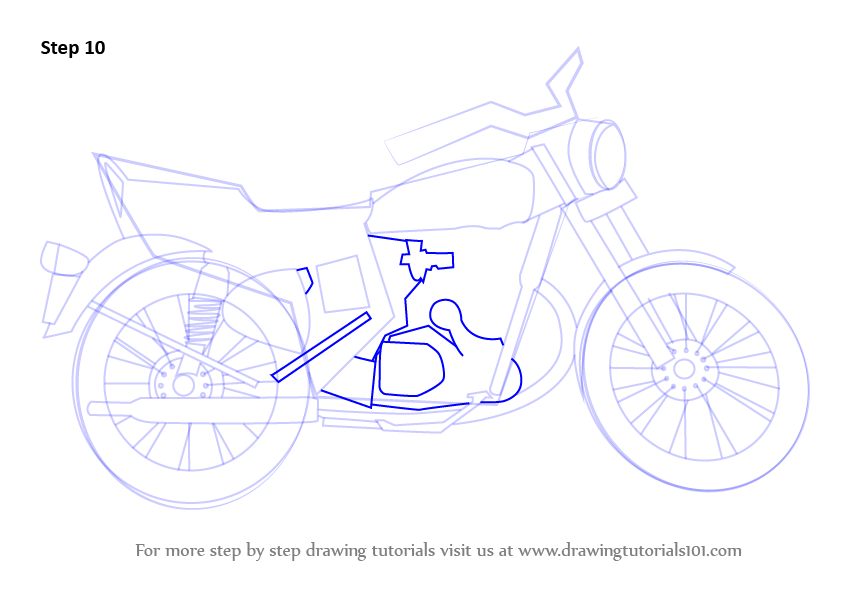 Step 10

For more step by step drawing tutorials visit us at www.drawingtutorials101.com