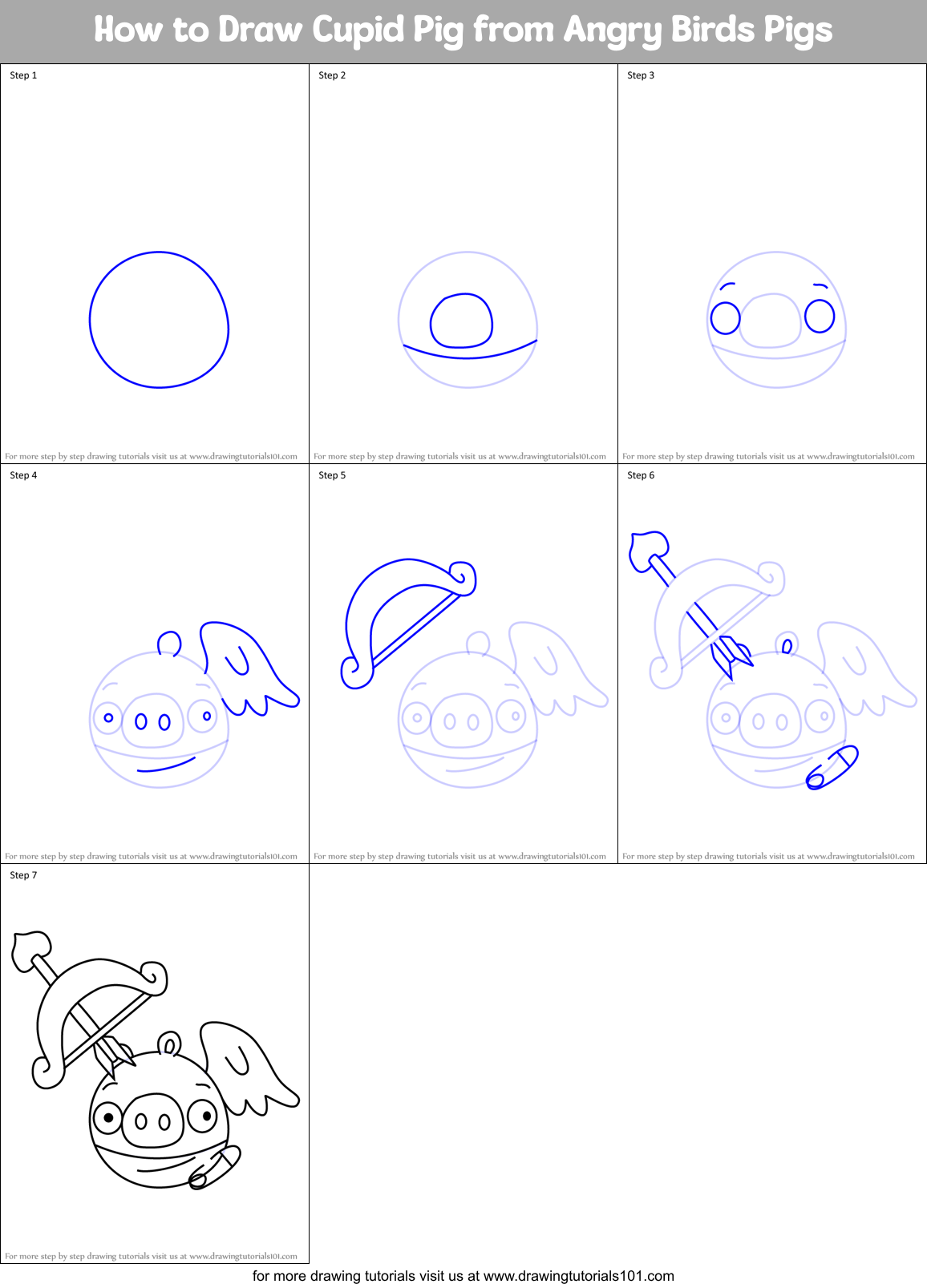 How to Draw Cupid Pig from Angry Birds Pigs

Step 1

For more step by step drawing tutorials visit us at www.drawingtutorials101.com

Step 2

For more step by step drawing tutorials visit us at www.drawingtutorials101.com

Step 3

For more step by step drawing tutorials visit us at www.drawingtutorials101.com

Step 4

For more step by step drawing tutorials visit us at www.drawingtutorials101.com

Step 5

For more step by step drawing tutorials visit us at www.drawingtutorials101.com

Step 6

For more step by step drawing tutorials visit us at www.drawingtutorials101.com

Step 7

For more step by step drawing tutorials visit us at www.drawingtutorials101.com

for more drawing tutorials visit us at www.drawingtutorials101.com