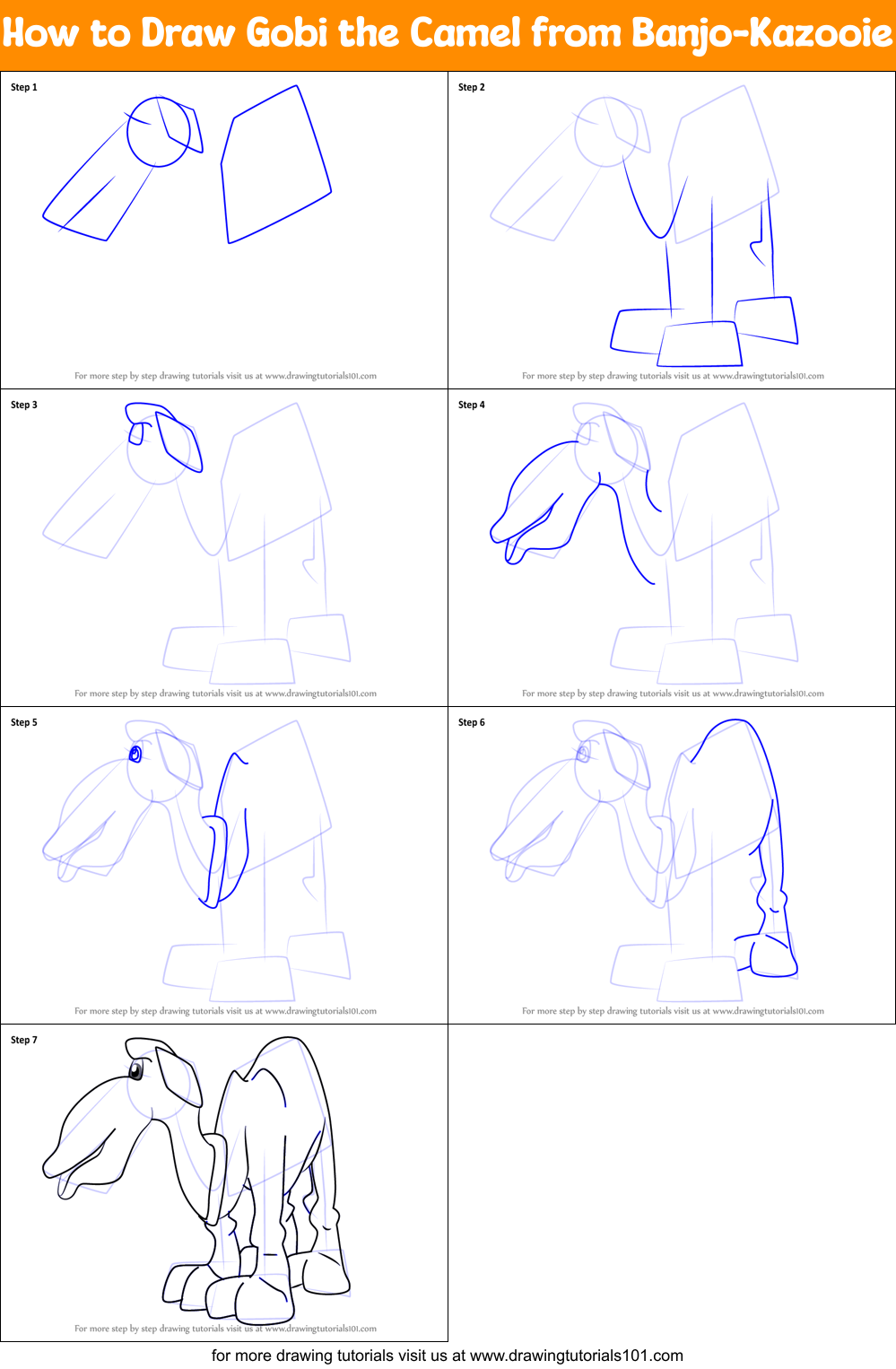 How to Draw Gobi the Camel from Banjo-Kazooie

Step 1

For more step by step drawing tutorials visit us at www.drawingtutorials101.com

Step 2

For more step by step drawing tutorials visit us at www.drawingtutorials101.com

Step 3

For more step by step drawing tutorials visit us at www.drawingtutorials101.com

Step 4

For more step by step drawing tutorials visit us at www.drawingtutorials101.com

Step 5

For more step by step drawing tutorials visit us at www.drawingtutorials101.com

Step 6

For more step by step drawing tutorials visit us at www.drawingtutorials101.com

Step 7

For more step by step drawing tutorials visit us at www.drawingtutorials101.com

for more drawing tutorials visit us at www.drawingtutorials101.com