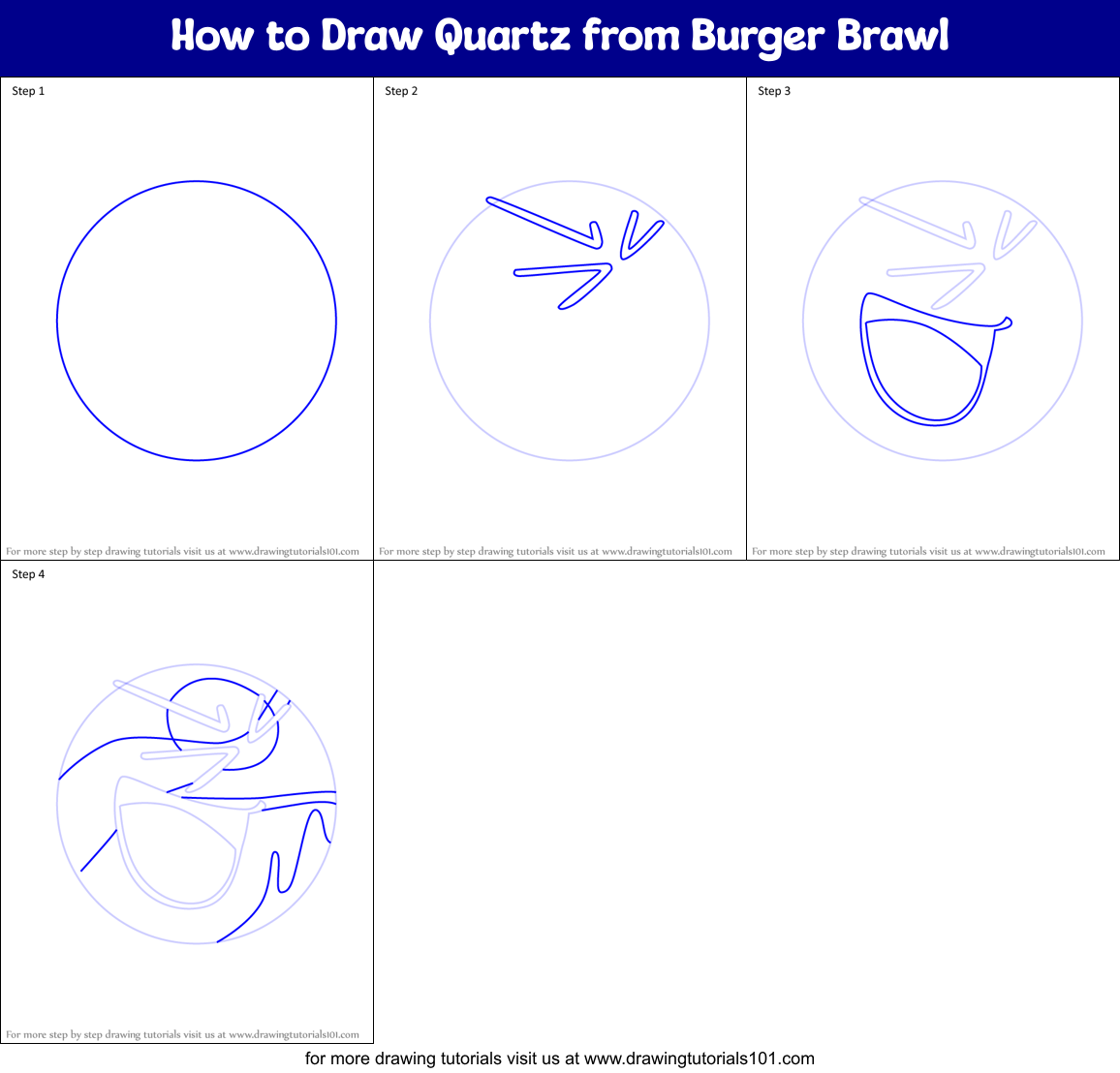 How to Draw Quartz from Burger Brawl

Step 1

For more step by step drawing tutorials visit us at www.drawingtutorials101.com

Step 2

For more step by step drawing tutorials visit us at www.drawingtutorials101.com

Step 3

For more step by step drawing tutorials visit us at www.drawingtutorials101.com

Step 4

For more step by step drawing tutorials visit us at www.drawingtutorials101.com

for more drawing tutorials visit us at www.drawingtutorials101.com