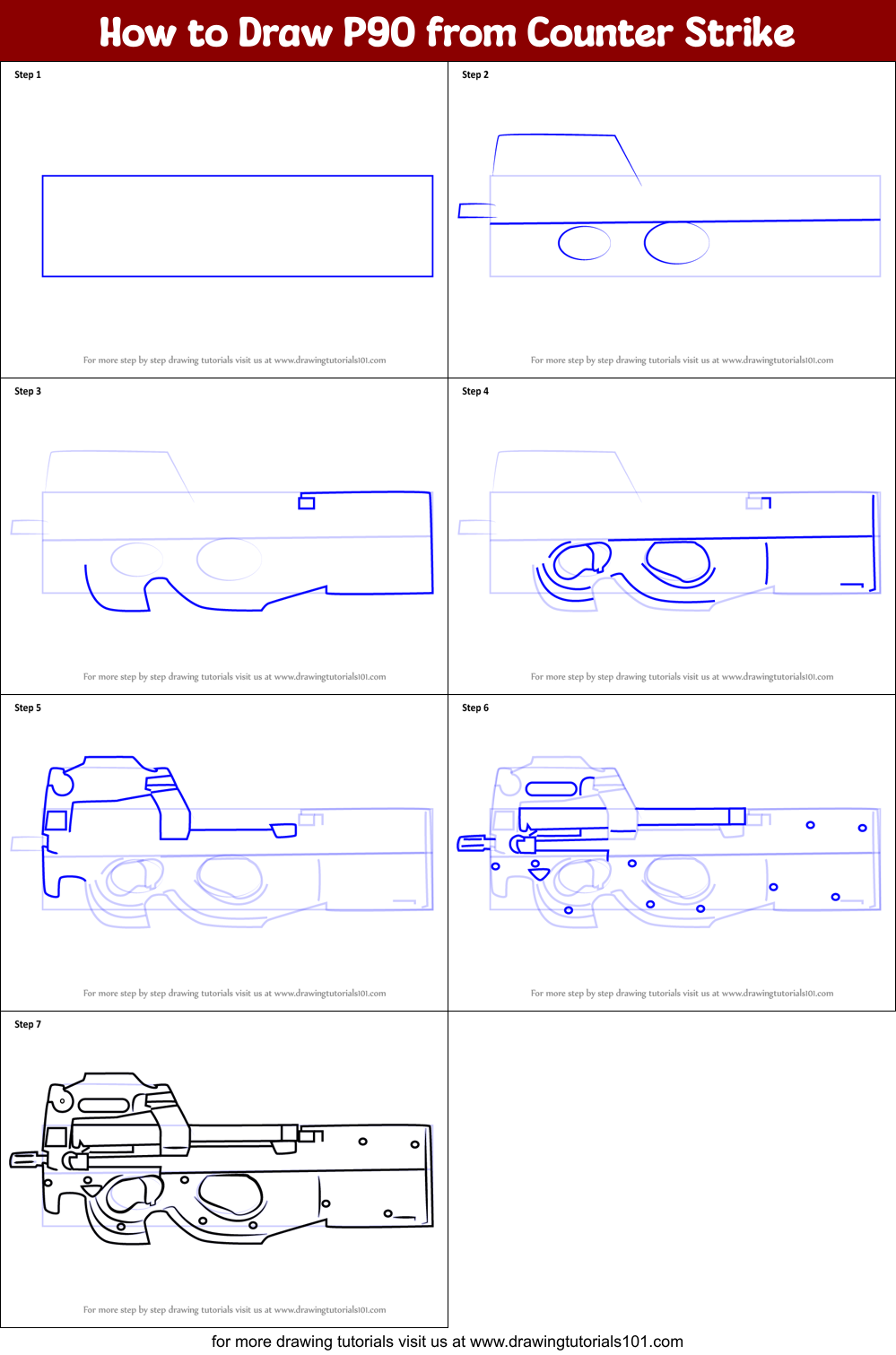 How to Draw P90 from Counter Strike

Step 1

For more step by step drawing tutorials visit us at www.drawingtutorials101.com

Step 2

For more step by step drawing tutorials visit us at www.drawingtutorials101.com

Step 3

For more step by step drawing tutorials visit us at www.drawingtutorials101.com

Step 4

For more step by step drawing tutorials visit us at www.drawingtutorials101.com

Step 5

For more step by step drawing tutorials visit us at www.drawingtutorials101.com

Step 6

For more step by step drawing tutorials visit us at www.drawingtutorials101.com

Step 7

For more step by step drawing tutorials visit us at www.drawingtutorials101.com

for more drawing tutorials visit us at www.drawingtutorials101.com