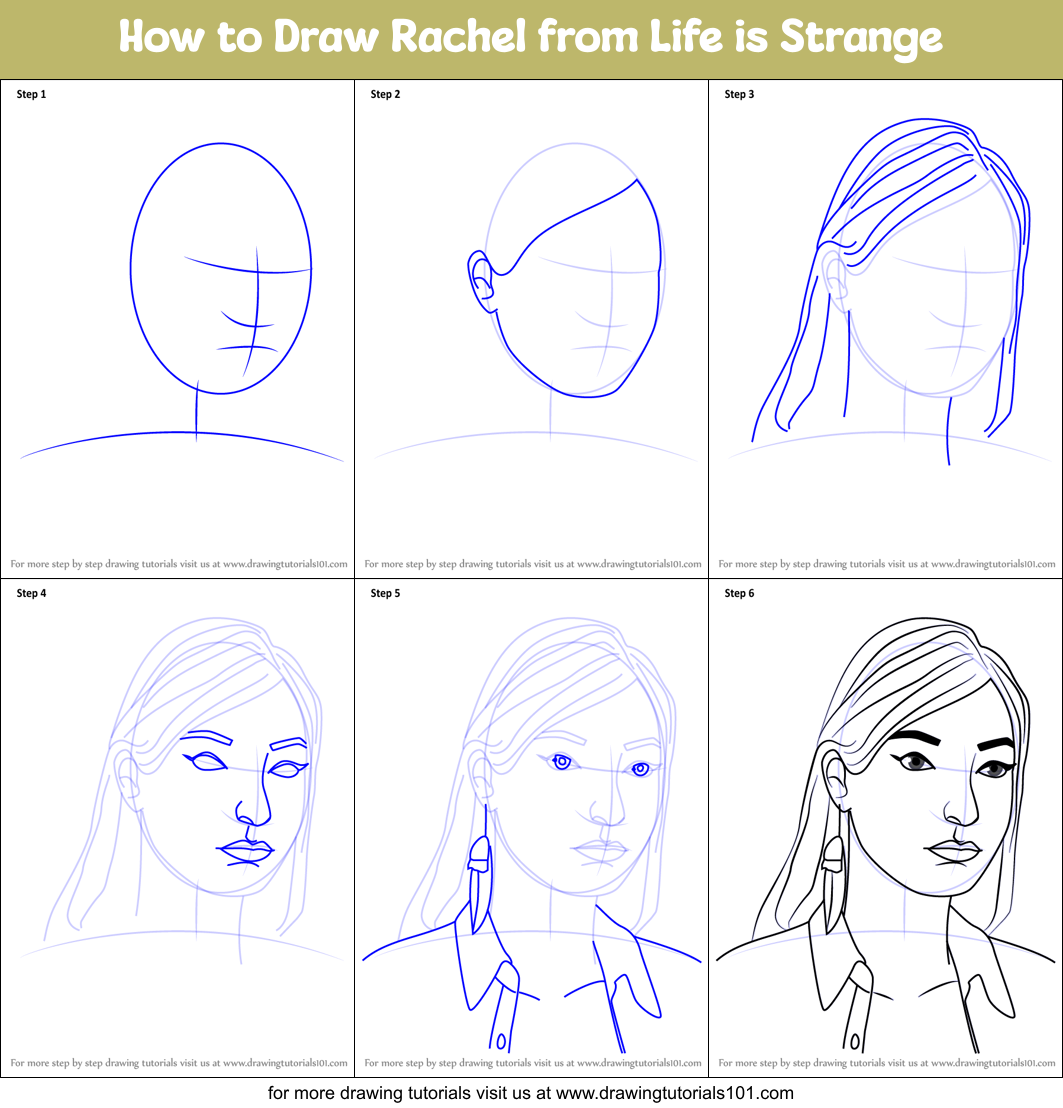 How to Draw Rachel from Life is Strange

Step 1

For more step by step drawing tutorials visit us at www.drawingtutorials101.com

Step 2

For more step by step drawing tutorials visit us at www.drawingtutorials101.com

Step 3

For more step by step drawing tutorials visit us at www.drawingtutorials101.com

Step 4

For more step by step drawing tutorials visit us at www.drawingtutorials101.com

Step 5

For more step by step drawing tutorials visit us at www.drawingtutorials101.com

Step 6

For more step by step drawing tutorials visit us at www.drawingtutorials101.com

for more drawing tutorials visit us at www.drawingtutorials101.com