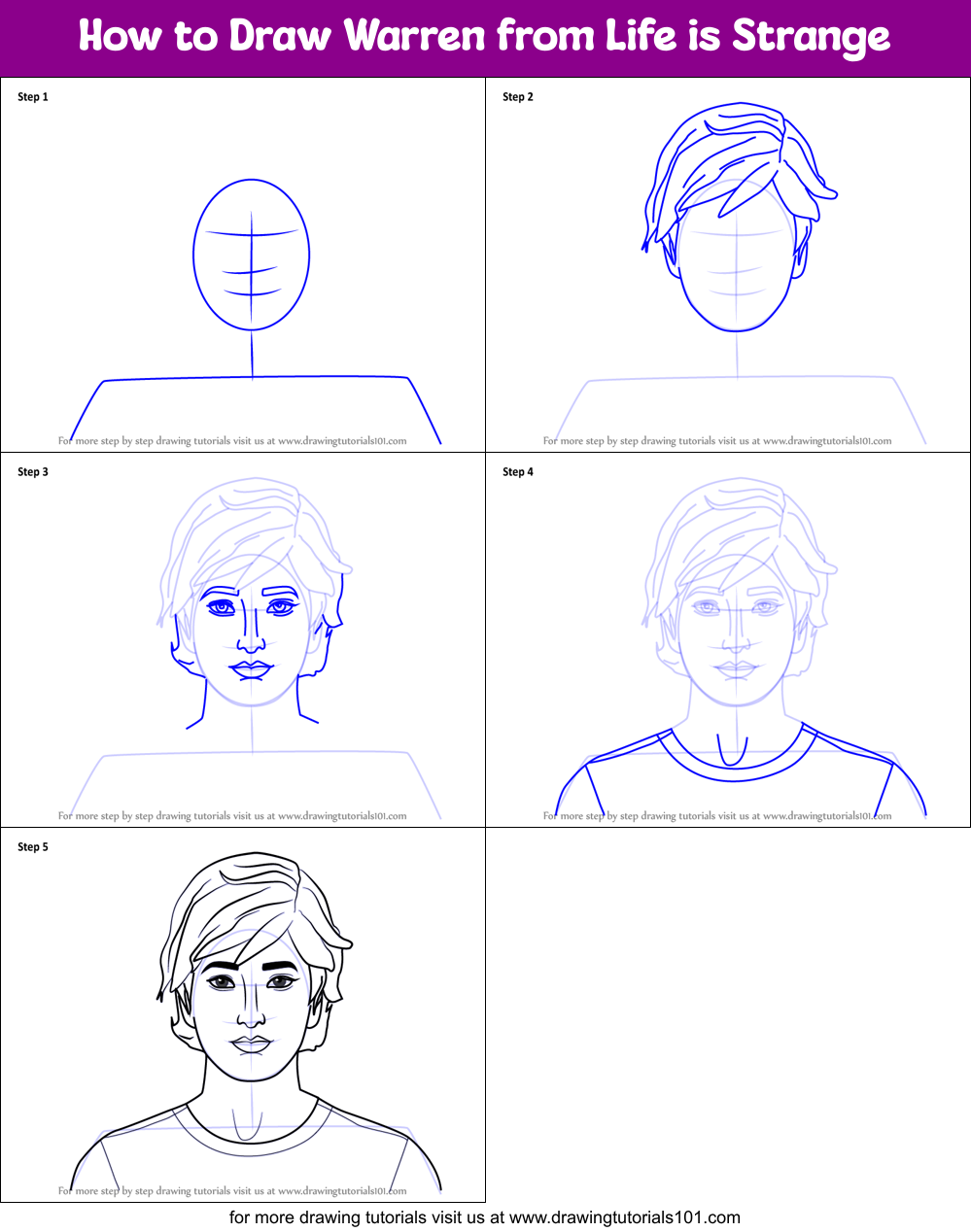 How to Draw Warren from Life is Strange

Step 1

For more step by step drawing tutorials visit us at www.drawingtutorials101.com

Step 2

For more step by step drawing tutorials visit us at www.drawingtutorials101.com

Step 3

For more step by step drawing tutorials visit us at www.drawingtutorials101.com

Step 4

For more step by step drawing tutorials visit us at www.drawingtutorials101.com

Step 5

For more step by step drawing tutorials visit us at www.drawingtutorials101.com

for more drawing tutorials visit us at www.drawingtutorials101.com