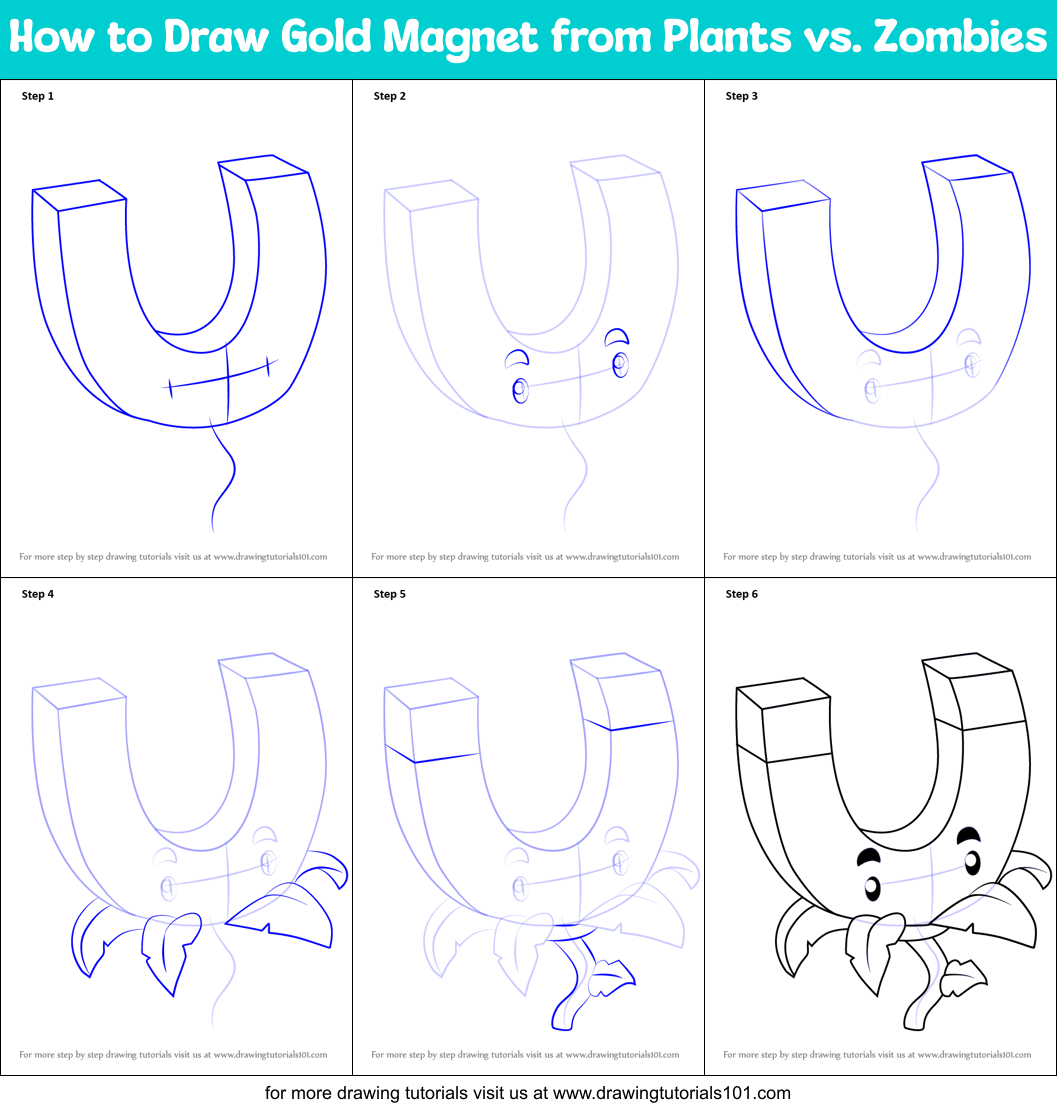 How to Draw Gold Magnet from Plants vs. Zombies

Step 1

For more step by step drawing tutorials visit us at www.drawingtutorials101.com

Step 2

For more step by step drawing tutorials visit us at www.drawingtutorials101.com

Step 3

For more step by step drawing tutorials visit us at www.drawingtutorials101.com

Step 4

For more step by step drawing tutorials visit us at www.drawingtutorials101.com

Step 5

For more step by step drawing tutorials visit us at www.drawingtutorials101.com

Step 6

For more step by step drawing tutorials visit us at www.drawingtutorials101.com

for more drawing tutorials visit us at www.drawingtutorials101.com