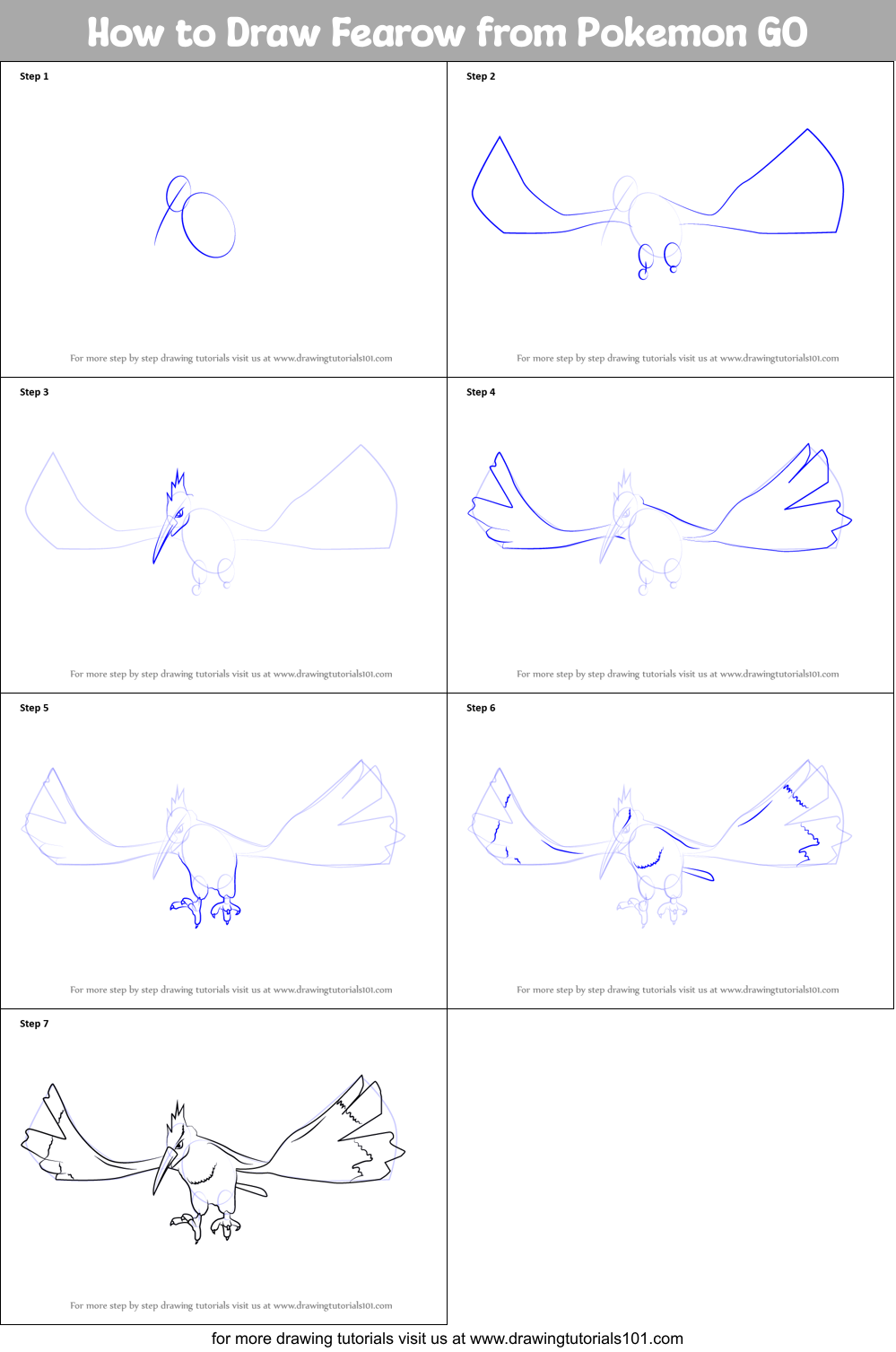 How to Draw Fearow from Pokemon GO

Step 1

For more step by step drawing tutorials visit us at www.drawingtutorials101.com

Step 2

For more step by step drawing tutorials visit us at www.drawingtutorials101.com

Step 3

For more step by step drawing tutorials visit us at www.drawingtutorials101.com

Step 4

For more step by step drawing tutorials visit us at www.drawingtutorials101.com

Step 5

For more step by step drawing tutorials visit us at www.drawingtutorials101.com

Step 6

For more step by step drawing tutorials visit us at www.drawingtutorials101.com

Step 7

For more step by step drawing tutorials visit us at www.drawingtutorials101.com

for more drawing tutorials visit us at www.drawingtutorials101.com