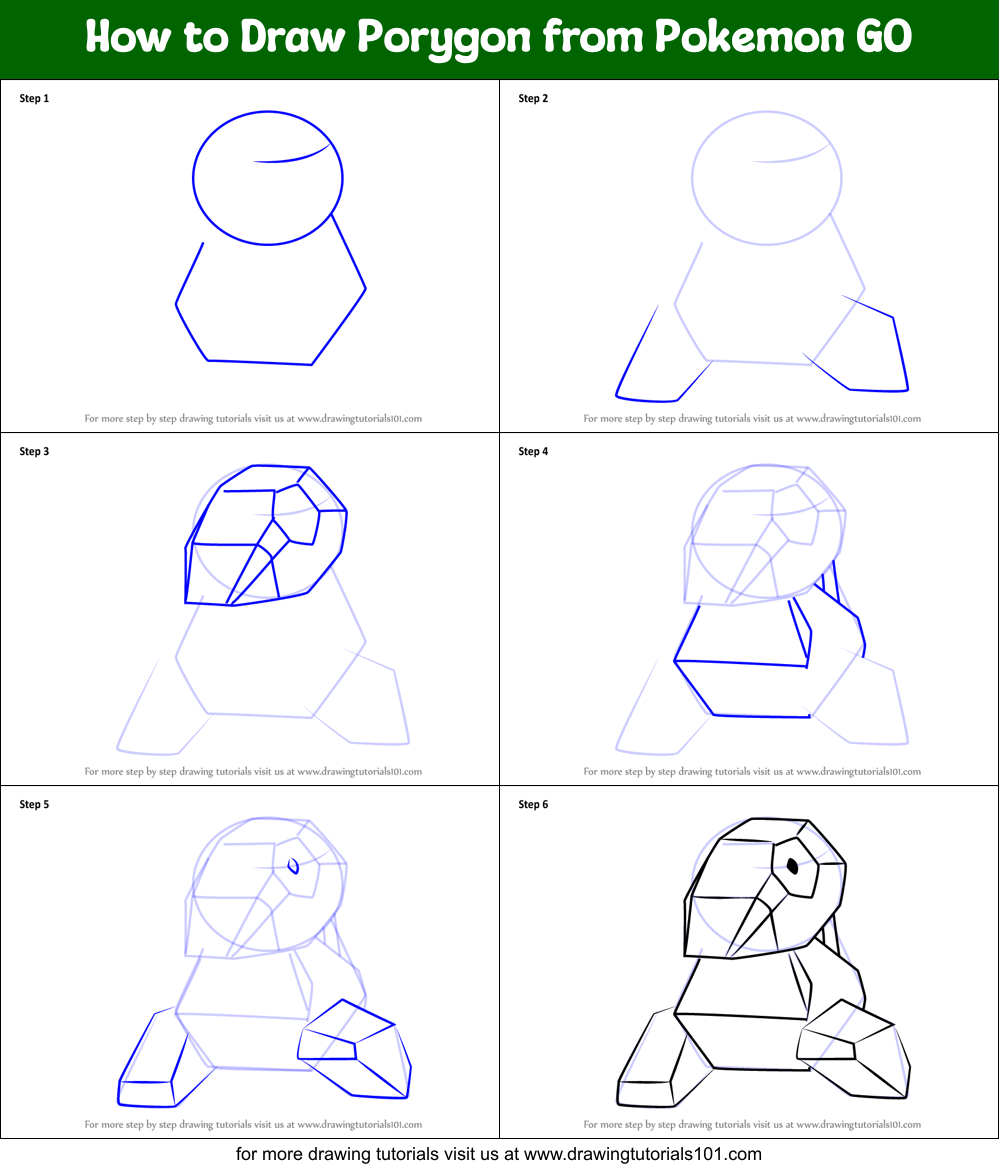 How to Draw Porygon from Pokemon GO

Step 1

For more step by step drawing tutorials visit us at www.drawingtutorials101.com

Step 2

For more step by step drawing tutorials visit us at www.drawingtutorials101.com

Step 3

For more step by step drawing tutorials visit us at www.drawingtutorials101.com

Step 4

For more step by step drawing tutorials visit us at www.drawingtutorials101.com

Step 5

For more step by step drawing tutorials visit us at www.drawingtutorials101.com

Step 6

For more step by step drawing tutorials visit us at www.drawingtutorials101.com

for more drawing tutorials visit us at www.drawingtutorials101.com