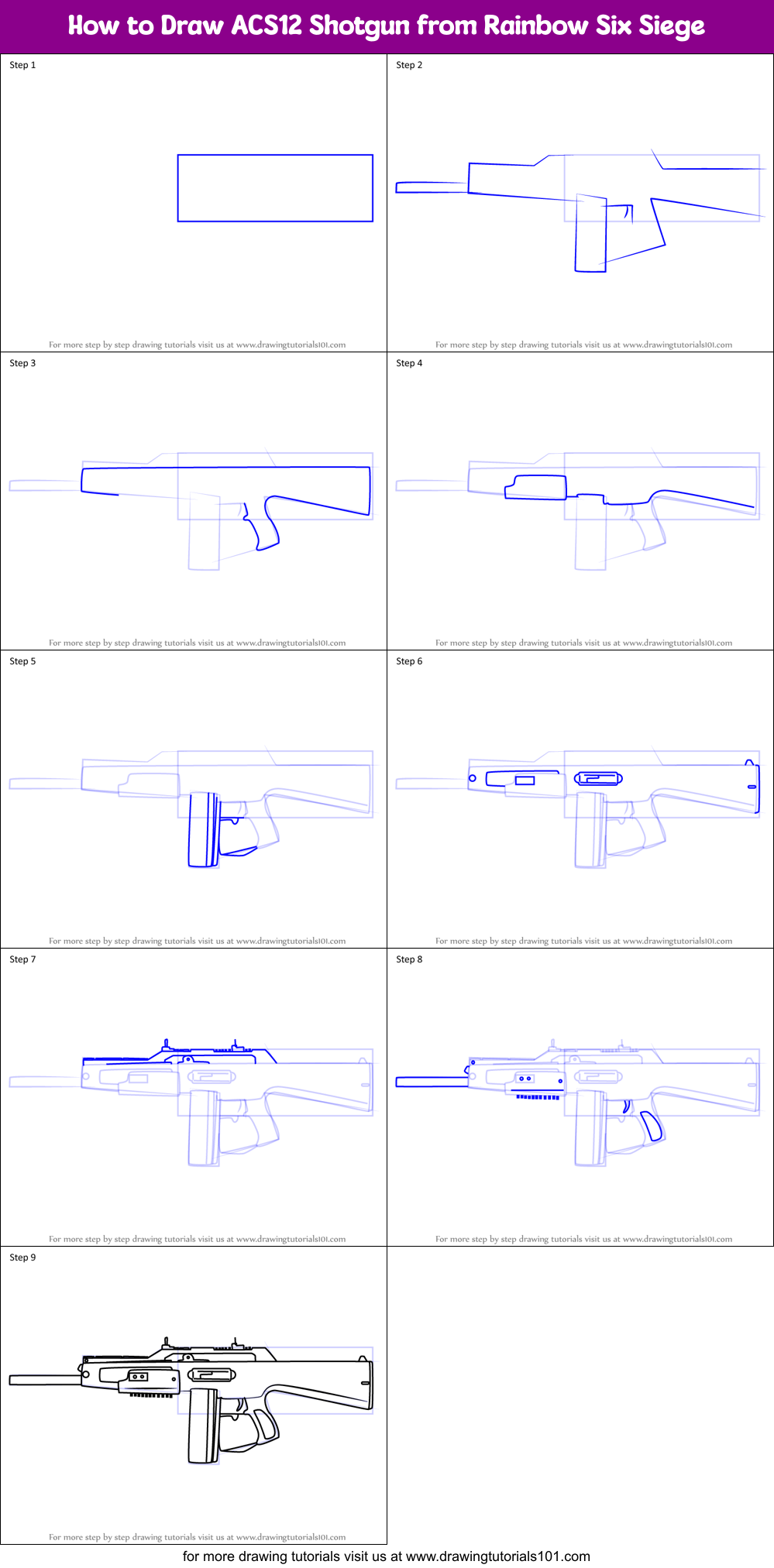 How to Draw ACS12 Shotgun from Rainbow Six Siege

Step 1

For more step by step drawing tutorials visit us at www.drawingtutorials101.com

Step 2

For more step by step drawing tutorials visit us at www.drawingtutorials101.com

Step 3

For more step by step drawing tutorials visit us at www.drawingtutorials101.com

Step 4

For more step by step drawing tutorials visit us at www.drawingtutorials101.com

Step 5

For more step by step drawing tutorials visit us at www.drawingtutorials101.com

Step 6

For more step by step drawing tutorials visit us at www.drawingtutorials101.com

Step 7

For more step by step drawing tutorials visit us at www.drawingtutorials101.com

Step 8

For more step by step drawing tutorials visit us at www.drawingtutorials101.com

Step 9

For more step by step drawing tutorials visit us at www.drawingtutorials101.com

for more drawing tutorials visit us at www.drawingtutorials101.com