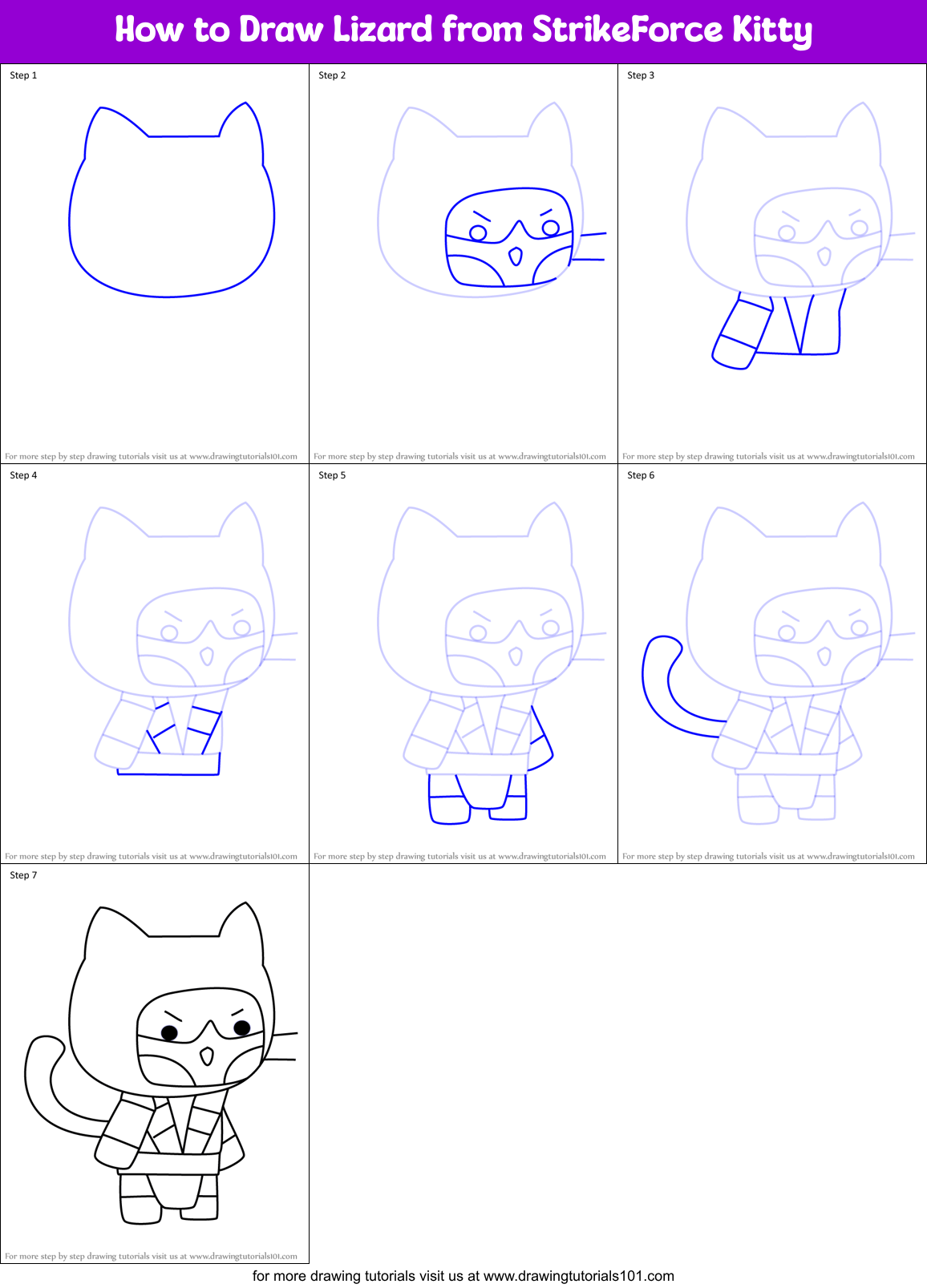 How to Draw Lizard from StrikeForce Kitty

Step 1

For more step by step drawing tutorials visit us at www.drawingtutorials101.com

Step 2

For more step by step drawing tutorials visit us at www.drawingtutorials101.com

Step 3

For more step by step drawing tutorials visit us at www.drawingtutorials101.com

Step 4

For more step by step drawing tutorials visit us at www.drawingtutorials101.com

Step 5

For more step by step drawing tutorials visit us at www.drawingtutorials101.com

Step 6

For more step by step drawing tutorials visit us at www.drawingtutorials101.com

Step 7

For more step by step drawing tutorials visit us at www.drawingtutorials101.com

for more drawing tutorials visit us at www.drawingtutorials101.com