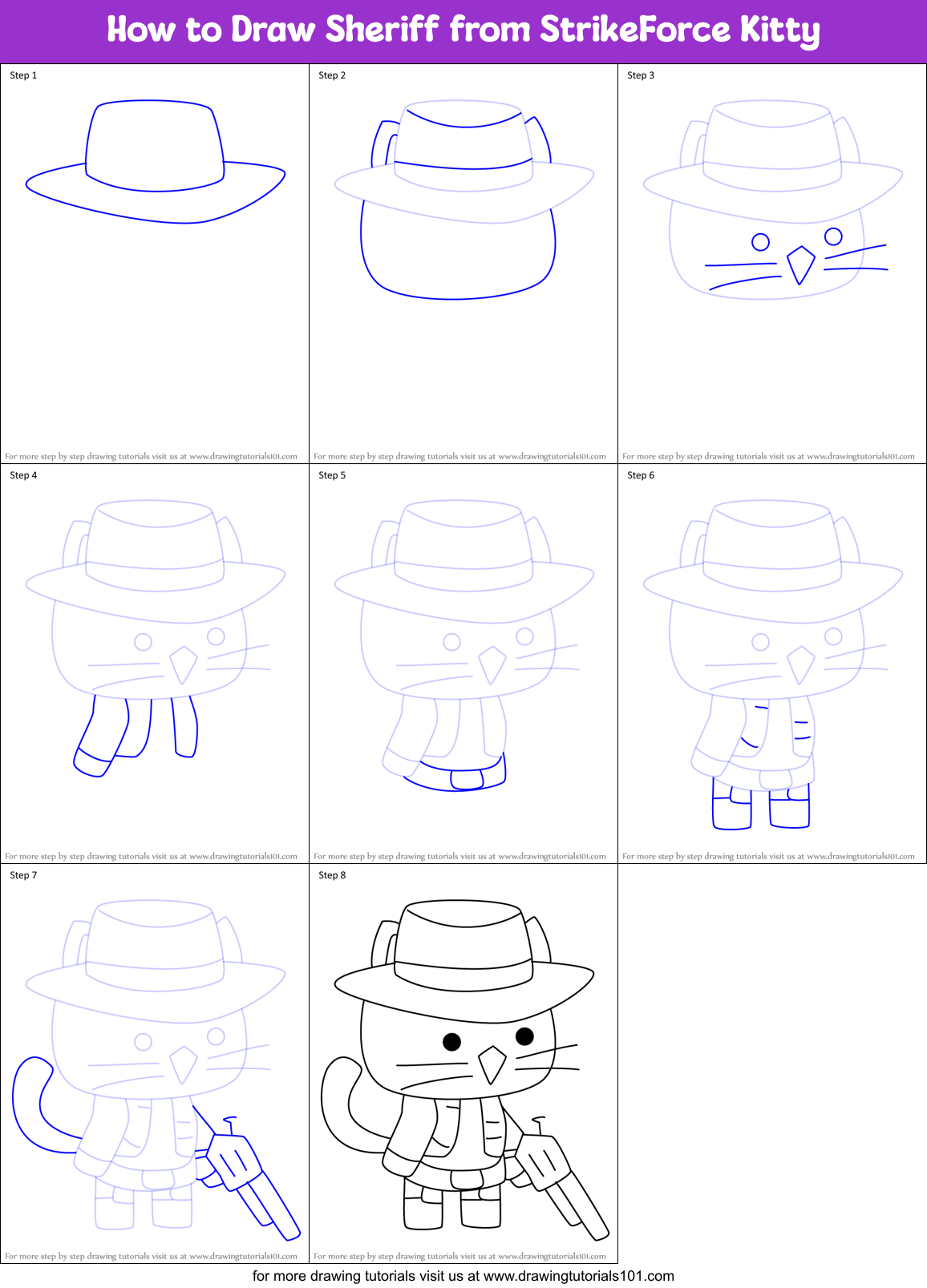 How to Draw Sheriff from StrikeForce Kitty

Step 1

For more step by step drawing tutorials visit us at www.drawingtutorials101.com

Step 2

For more step by step drawing tutorials visit us at www.drawingtutorials101.com

Step 3

For more step by step drawing tutorials visit us at www.drawingtutorials101.com

Step 4

For more step by step drawing tutorials visit us at www.drawingtutorials101.com

Step 5

For more step by step drawing tutorials visit us at www.drawingtutorials101.com

Step 6

For more step by step drawing tutorials visit us at www.drawingtutorials101.com

Step 7

For more step by step drawing tutorials visit us at www.drawingtutorials101.com

Step 8

For more step by step drawing tutorials visit us at www.drawingtutorials101.com

for more drawing tutorials visit us at www.drawingtutorials101.com