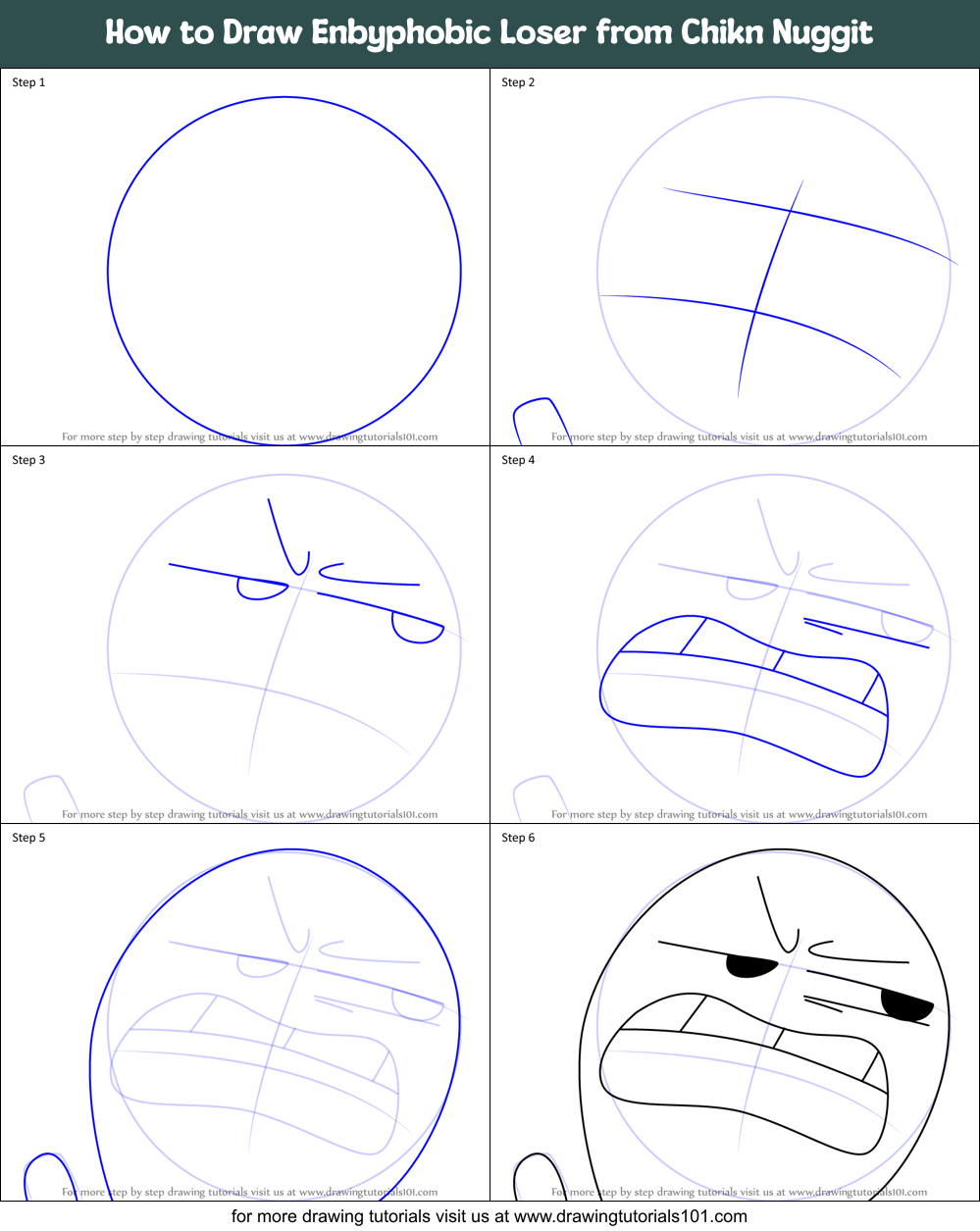 How to Draw Enbyphobic Loser from Chikn Nuggit

Step 1

For more step by step drawing tutorials visit us at www.drawingtutorials101.com

Step 2

For more step by step drawing tutorials visit us at www.drawingtutorials101.com

Step 3

For more step by step drawing tutorials visit us at www.drawingtutorials101.com

Step 4

For more step by step drawing tutorials visit us at www.drawingtutorials101.com

Step 5

For more step by step drawing tutorials visit us at www.drawingtutorials101.com

Step 6

For more step by step drawing tutorials visit us at www.drawingtutorials101.com

for more drawing tutorials visit us at www.drawingtutorials101.com